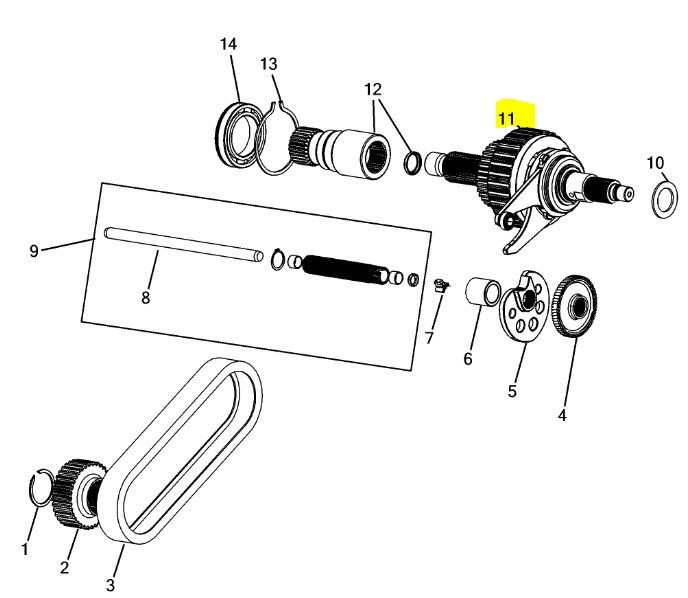 14
13
12
11
10
9
8
7
6
5
4
1
2
3