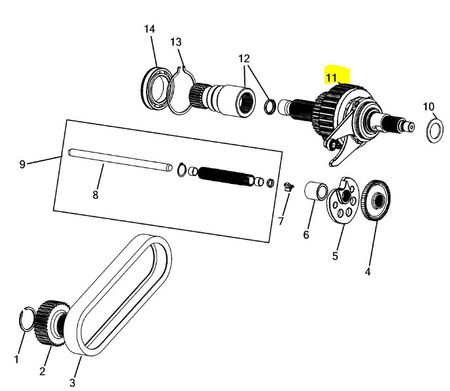 14
13
12
11
10
9
8
7
6
5
4
1
2
3