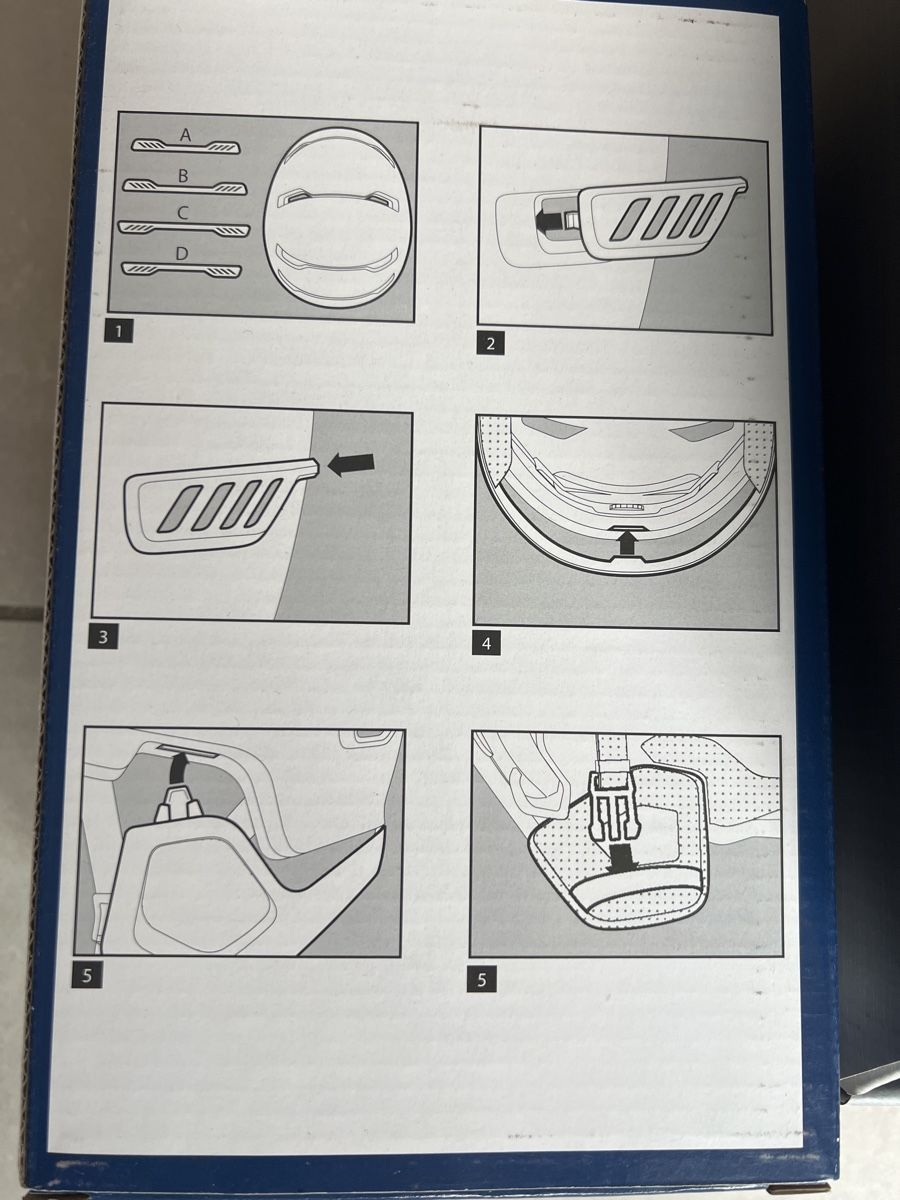 A
B
C
D
1
2
3
4
5
5