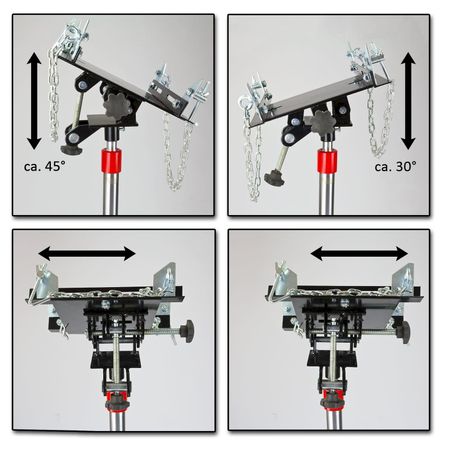 ca. 45°

ca. 30°