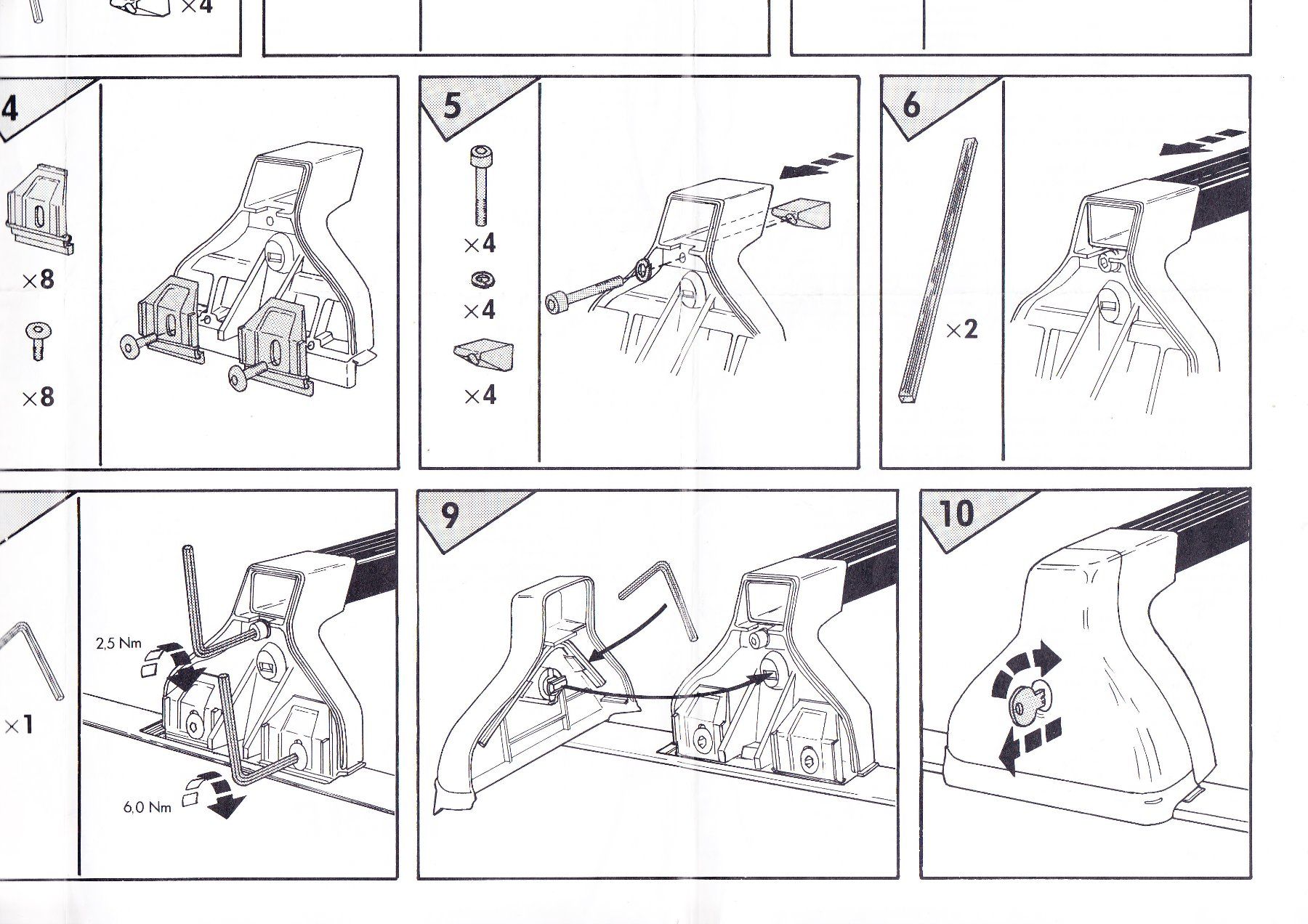 ×4

4

×8

×8

5

×4

×4

×4

6

×2

×1

2,5 Nm

6,0 Nm

9

10