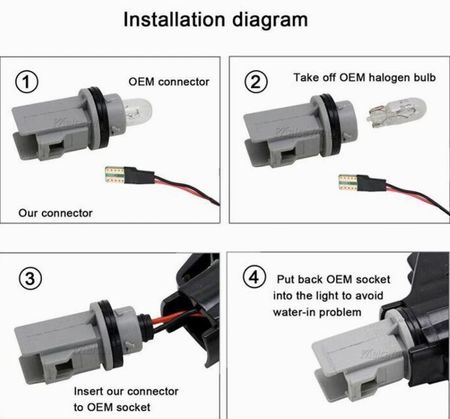 Installation diagram

①
OEM connector

Our connector

②
Take off OEM halogen bulb

③

Insert our connector to OEM socket

④
Put back OEM socket into the light to avoid water-in problem