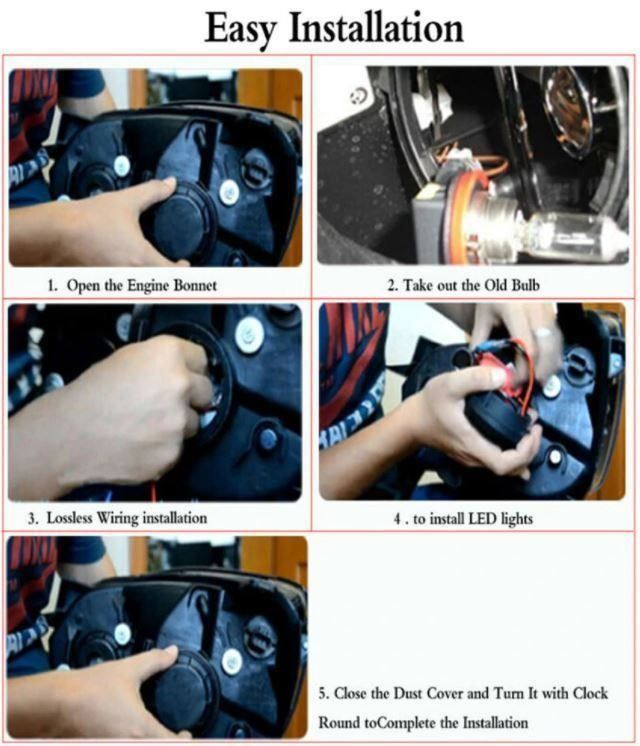 Easy Installation

1. Open the Engine Bonnet

2. Take out the Old Bulb

3. Lossless Wiring installation

4 . to install LED lights

5. Close the Dust Cover and Turn It with Clock Round toComplete the Installation