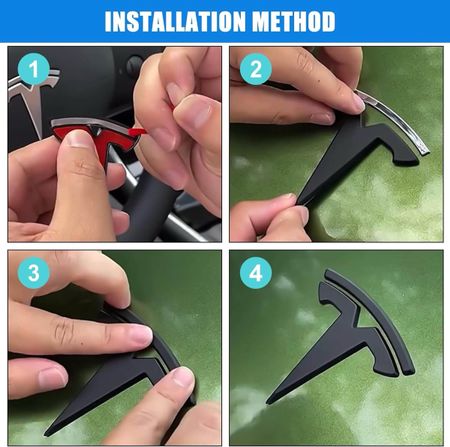 INSTALLATION METHOD

1

2

3

4