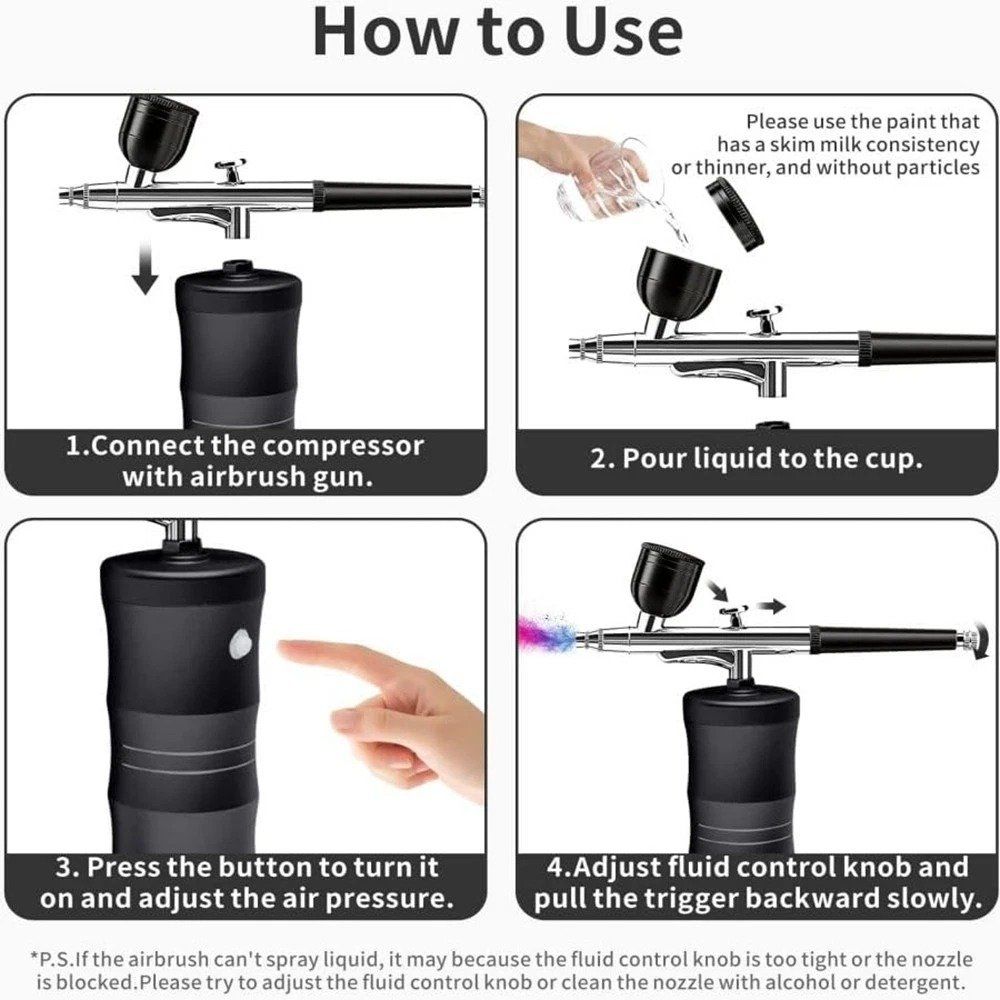 How to Use

1.Connect the compressor with airbrush gun.

Please use the paint that has a skim milk consistency or thinner, and without particles

2. Pour liquid to the cup.

3. Press the button to turn it on and adjust the air pressure.

4.Adjust fluid control knob and pull the trigger backward slowly.

*P.S.If the airbrush can't spray liquid, it may because the fluid control knob is too tight or the nozzle is blocked.Please try to adjust the fluid control knob or clean the nozzle with alcohol or detergent.