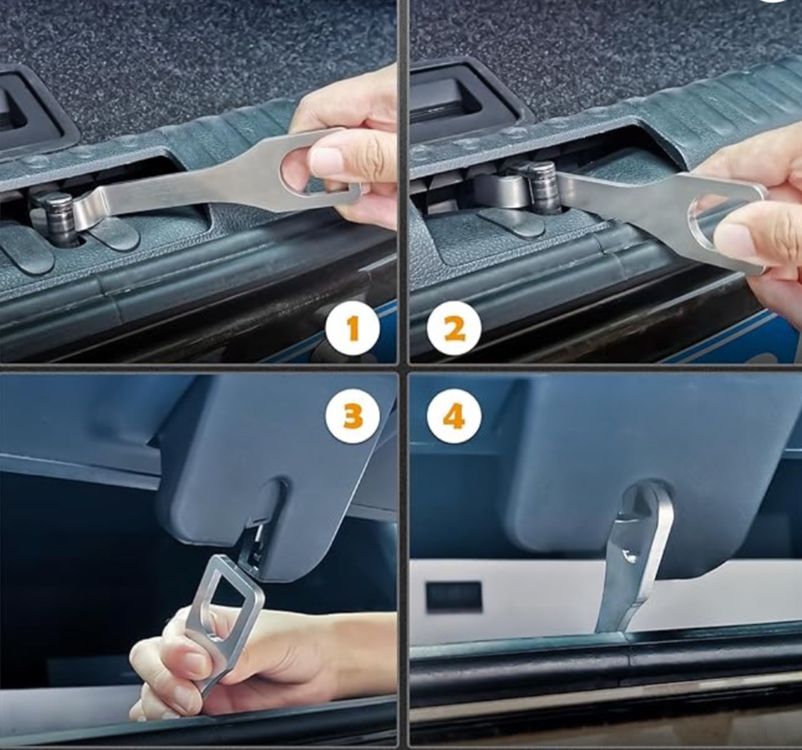 1
2
3
4