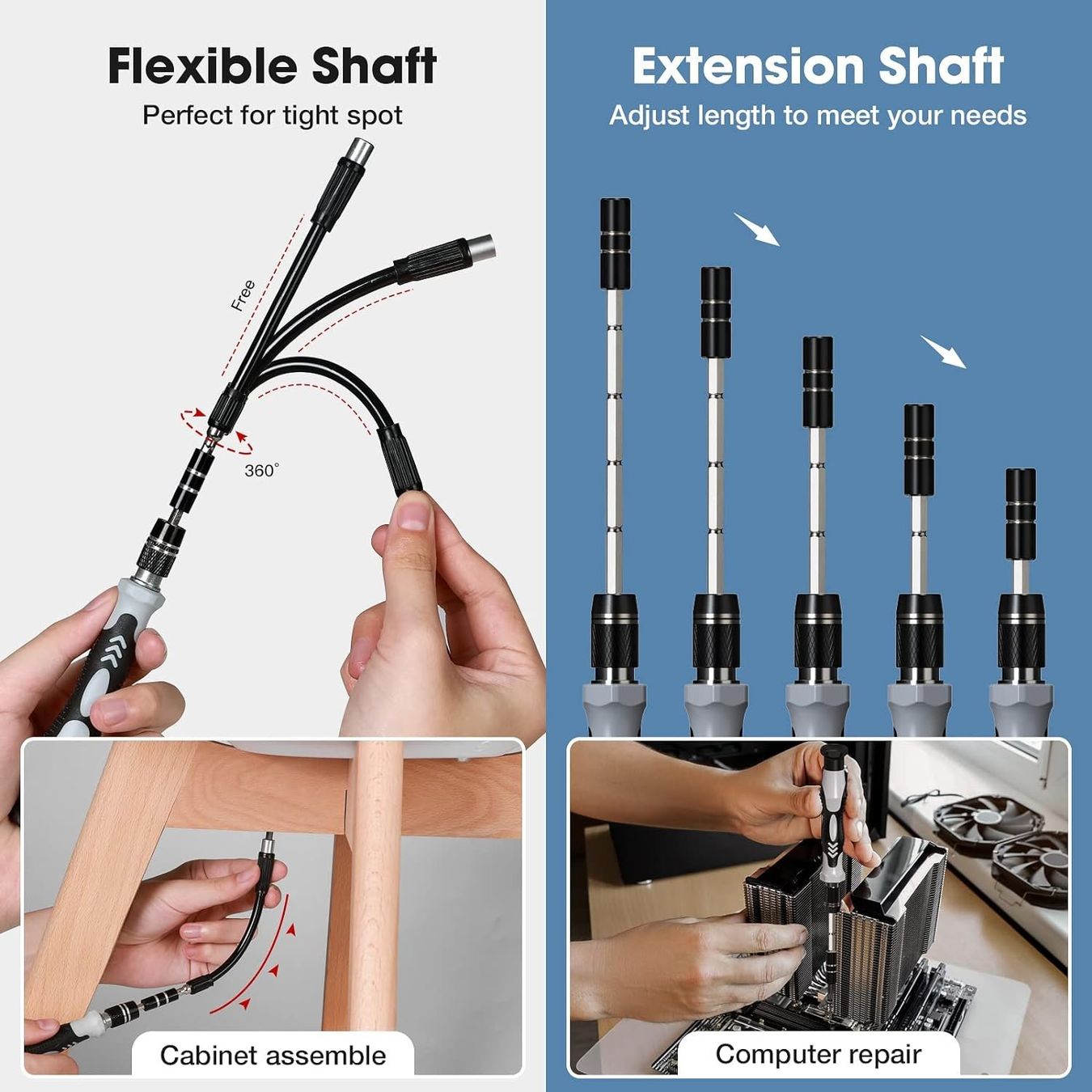 Flexible Shaft
Perfect for tight spot

Free

360°

Cabinet assemble

Extension Shaft
Adjust length to meet your needs

Computer repair