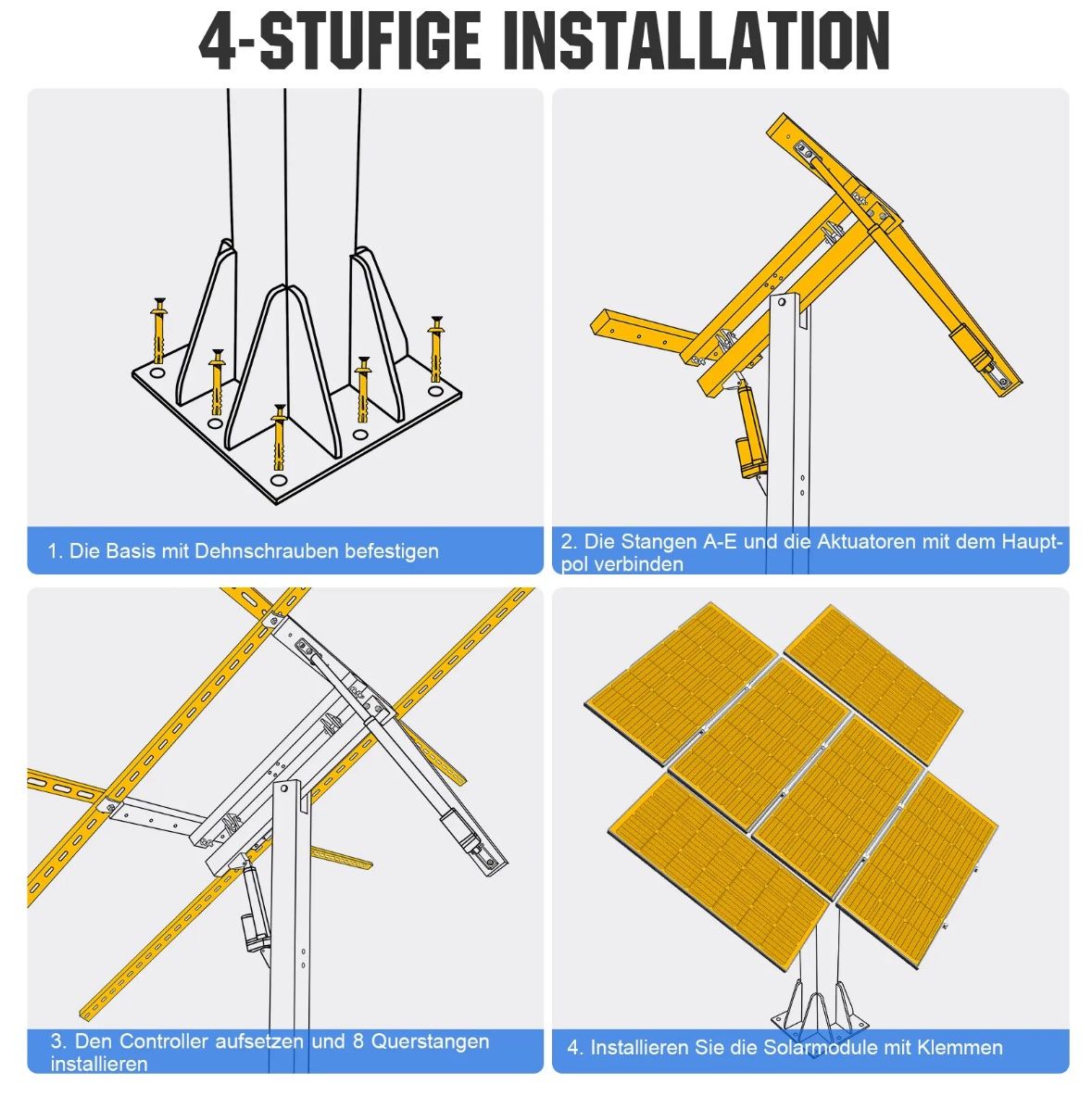 4-STUFIGE INSTALLATION

1. Die Basis mit Dehnschrauben befestigen

2. Die Stangen A-E und die Aktuatoren mit dem Hauptpol verbinden

3. Den Controller aufsetzen und 8 Querstangen installieren

4. Installieren Sie die Solarmodule mit Klemmen