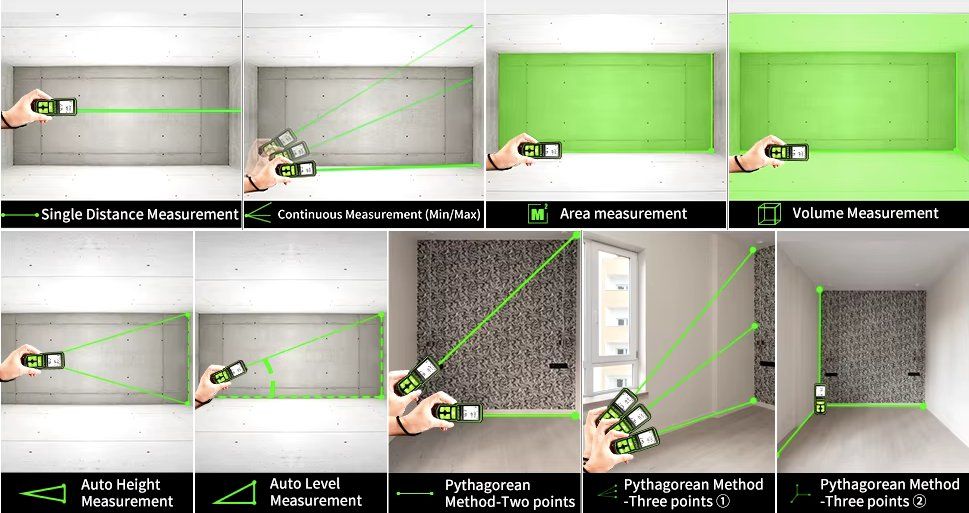 Single Distance Measurement

Continuous Measurement (Min/Max)

$M^2$ Area measurement

Volume Measurement

Auto Height Measurement

Auto Level Measurement

Pythagorean Method-Two points

Pythagorean Method -Three points ①

Pythagorean Method -Three points ②