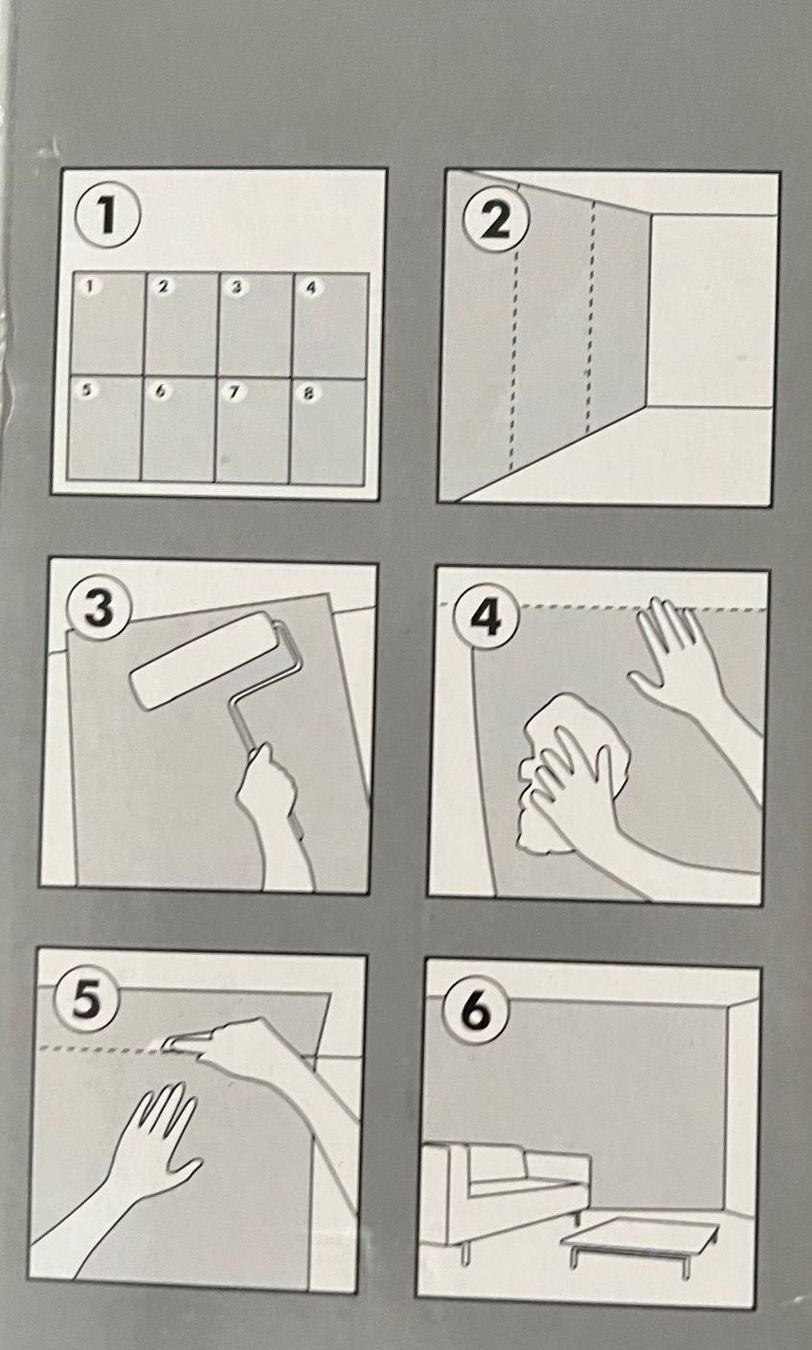 1
1 2 3 4
5 6 7 8

2

3

4

5

6