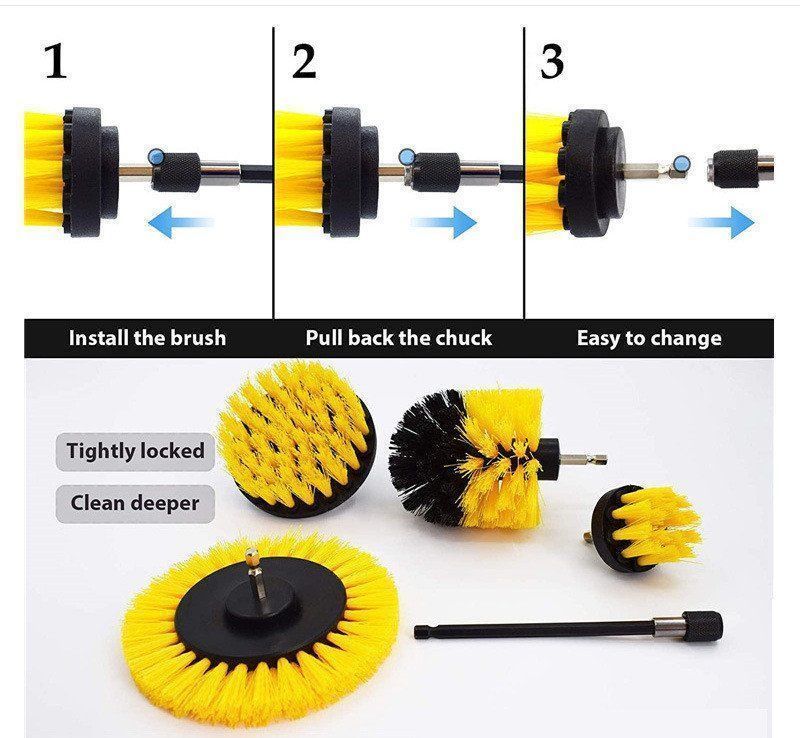 1

2

3

Install the brush

Pull back the chuck

Easy to change

Tightly locked

Clean deeper