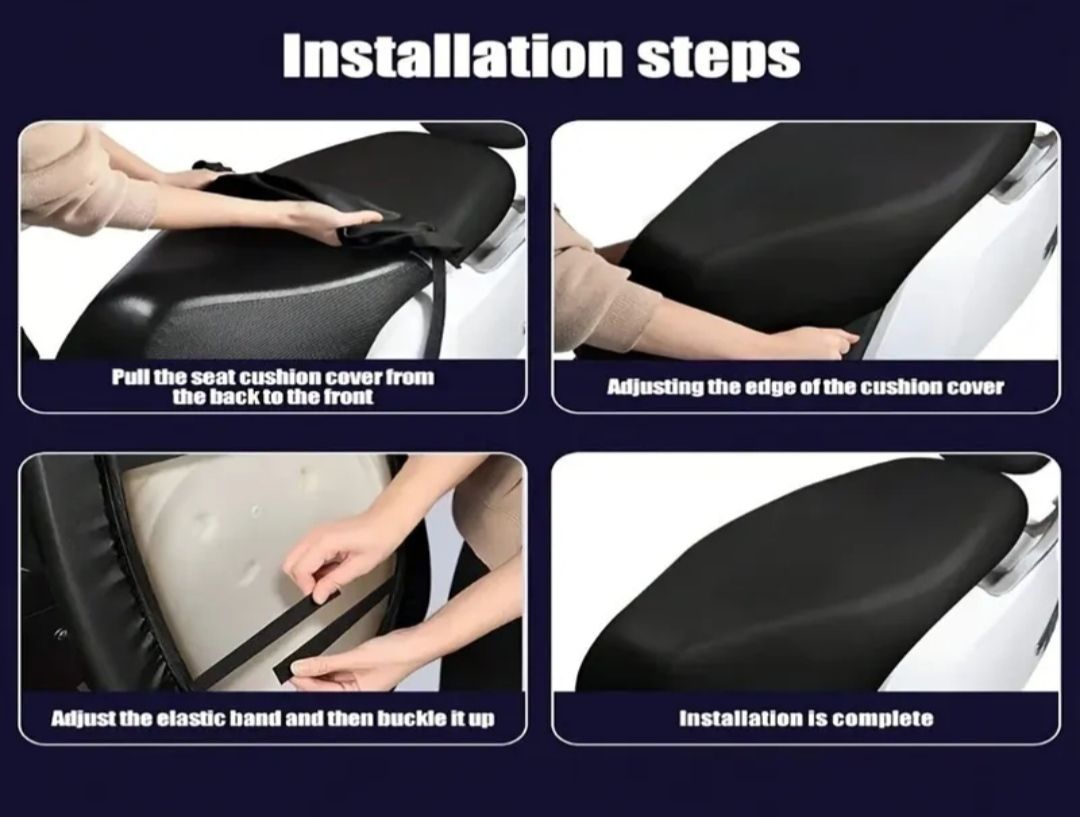 Installation steps

Pull the seat cushion cover from the back to the front

Adjusting the edge of the cushion cover

Adjust the elastic band and then buckle it up

Installation is complete