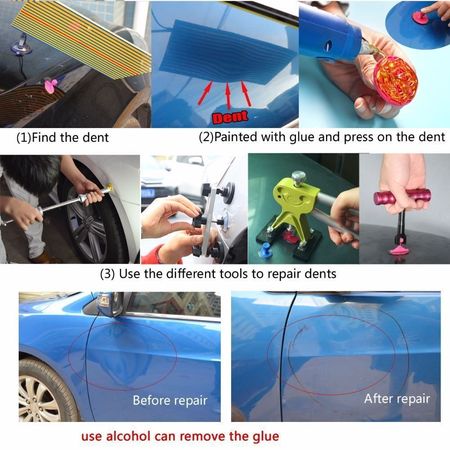 Dent

(1)Find the dent

(2)Painted with glue and press on the dent

(3) Use the different tools to repair dents

Before repair

After repair

use alcohol can remove the glue