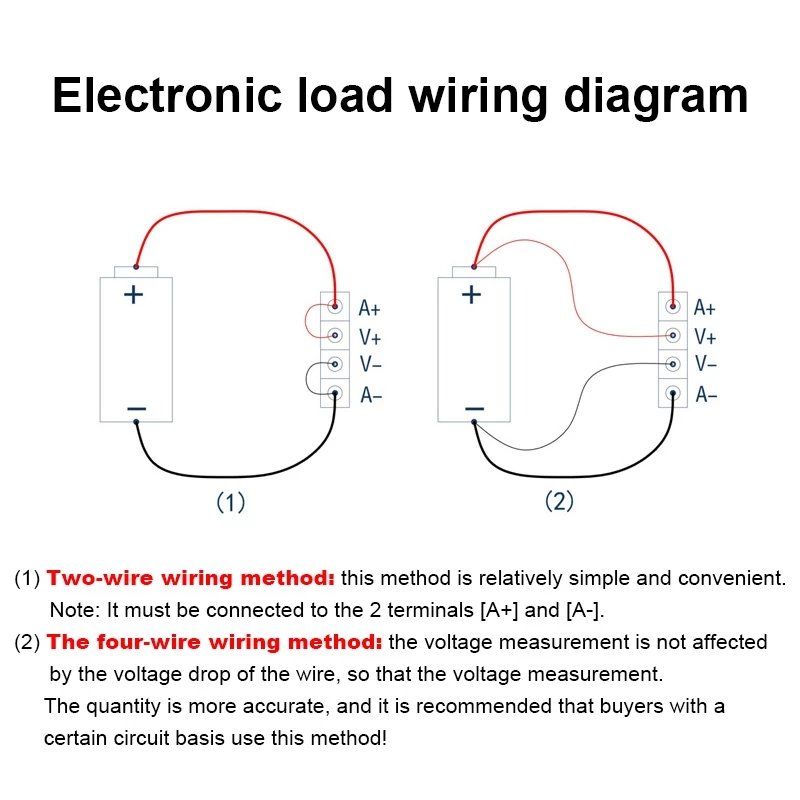 Electronic load wiring diagram

+

−

A+
V+
V−
A−

(1)

+

−

A+
V+
V−
A−

(2)

(1) Two-wire wiring method: this method is relatively simple and convenient. Note: It must be connected to the 2 terminals [A+] and [A-].

(2) The four-wire wiring method: the voltage measurement is not affected by the voltage drop of the wire, so that the voltage measurement.

The quantity is more accurate, and it is recommended that buyers with a certain circuit basis use this method!