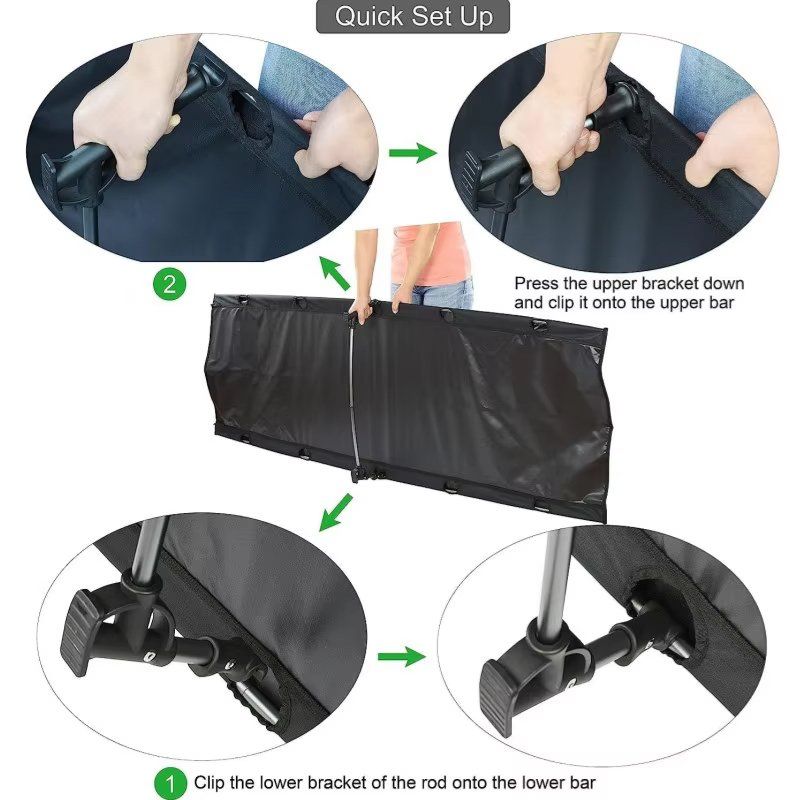 Quick Set Up

2

Press the upper bracket down and clip it onto the upper bar

1 Clip the lower bracket of the rod onto the lower bar