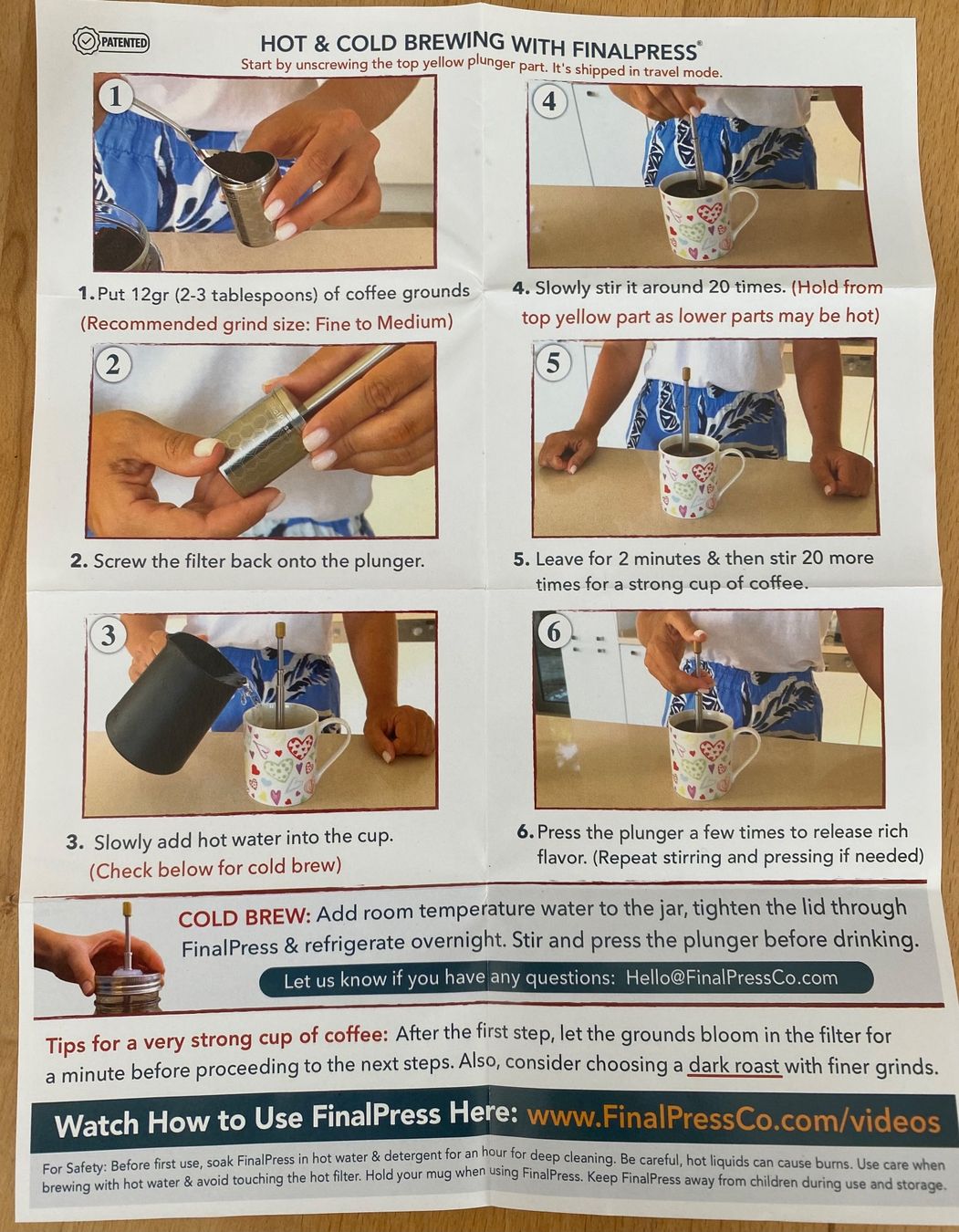 PATENTED

HOT & COLD BREWING WITH FINALPRESS®

Start by unscrewing the top yellow plunger part. It's shipped in travel mode.

1

1. Put 12gr (2-3 tablespoons) of coffee grounds (Recommended grind size: Fine to Medium)

2

2. Screw the filter back onto the plunger.

3

3. Slowly add hot water into the cup. (Check below for cold brew)

4

4. Slowly stir it around 20 times. (Hold from top yellow part as lower parts may be hot)

5

5. Leave for 2 minutes & then stir 20 more times for a strong cup of coffee.

6

6. Press the plunger a few times to release rich flavor. (Repeat stirring and pressing if needed)

COLD BREW: Add room temperature water to the jar, tighten the lid through FinalPress & refrigerate overnight. Stir and press the plunger before drinking.

Let us know if you have any questions: Hello@FinalPressCo.com

Tips for a very strong cup of coffee: After the first step, let the grounds bloom in the filter for a minute before proceeding to the next steps. Also, consider choosing a dark roast with finer grinds.

Watch How to Use FinalPress Here: www.FinalPressCo.com/videos

For Safety: Before first use, soak FinalPress in hot water & detergent for an hour for deep cleaning. Be careful, hot liquids can cause burns. Use care when brewing with hot water & avoid touching the hot filter. Hold your mug when using FinalPress. Keep FinalPress away from children during use and storage.