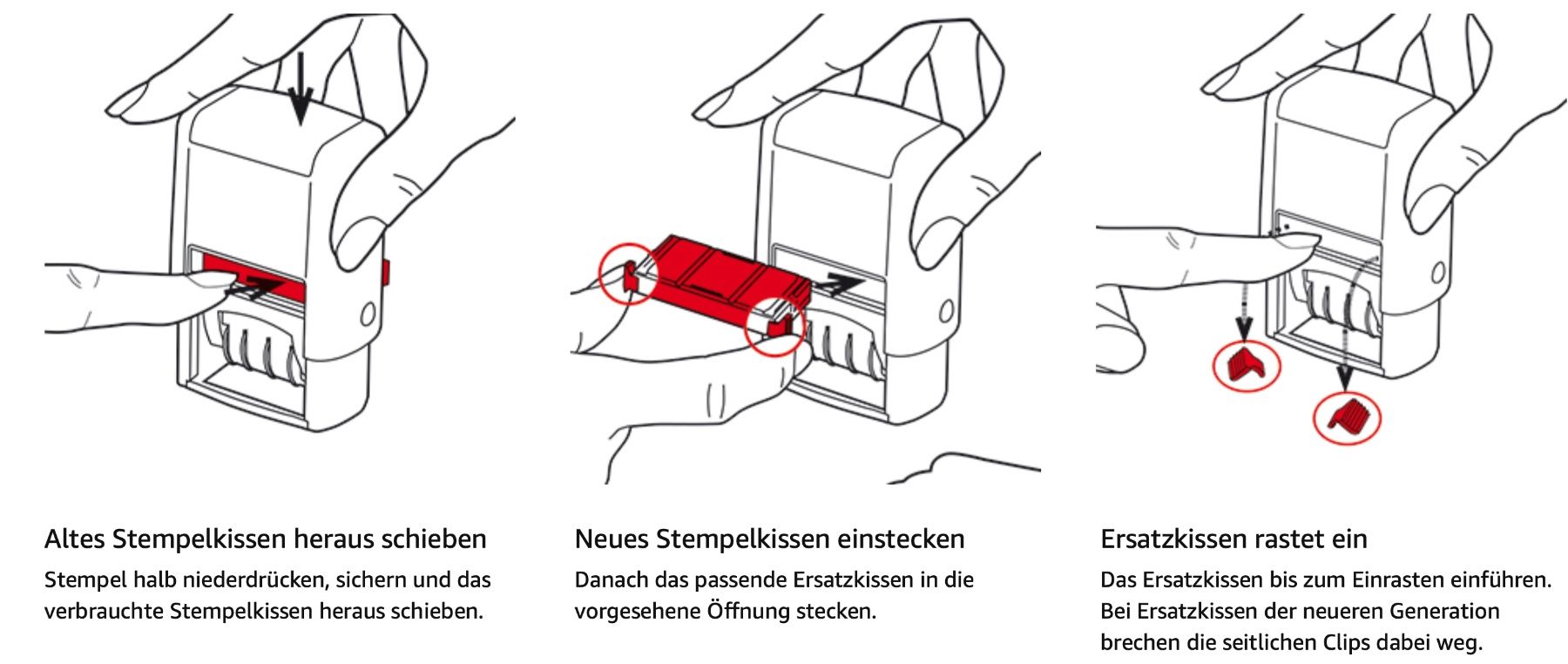 Altes Stempelkissen heraus schieben
Stempel halb niederdrücken, sichern und das verbrauchte Stempelkissen heraus schieben.

Neues Stempelkissen einstecken
Danach das passende Ersatzkissen in die vorgesehene Öffnung stecken.

Ersatzkissen rastet ein
Das Ersatzkissen bis zum Einrasten einführen. Bei Ersatzkissen der neueren Generation brechen die seitlichen Clips dabei weg.