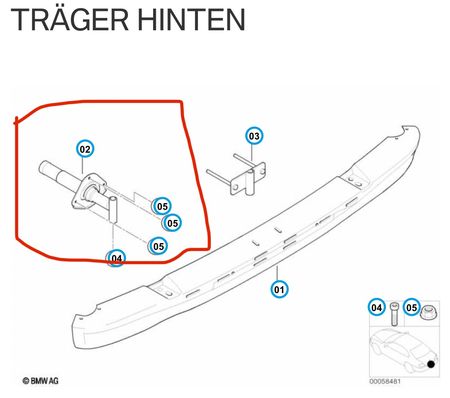 TRÄGER HINTEN

02
03
05
05
05
04
01
04
05

© BMW AG
00058481