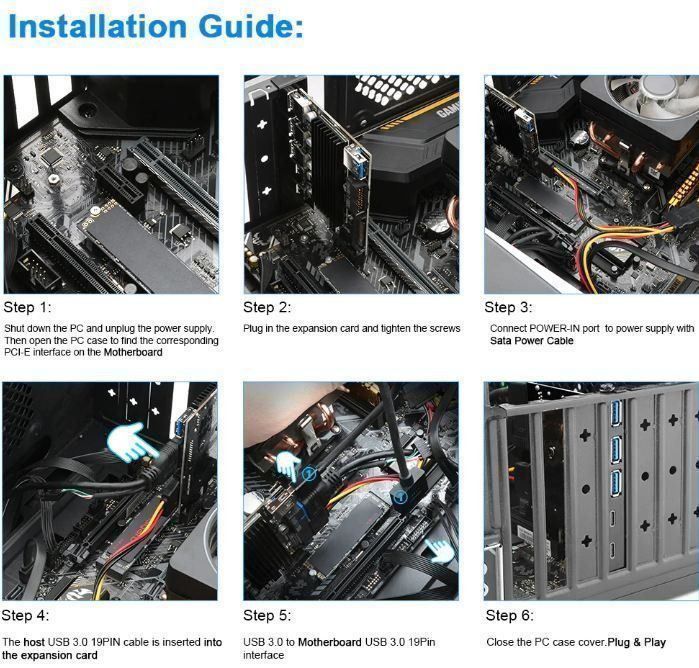 Installation Guide:

Step 1:

Shut down the PC and unplug the power supply. Then open the PC case to find the corresponding PCI-E interface on the Motherboard

Step 2:

Plug in the expansion card and tighten the screws

Step 3:

Connect POWER-IN port to power supply with Sata Power Cable

Step 4:

The host USB 3.0 19PIN cable is inserted into the expansion card

Step 5:

USB 3.0 to Motherboard USB 3.0 19Pin interface

Step 6:

Close the PC case cover.Plug & Play