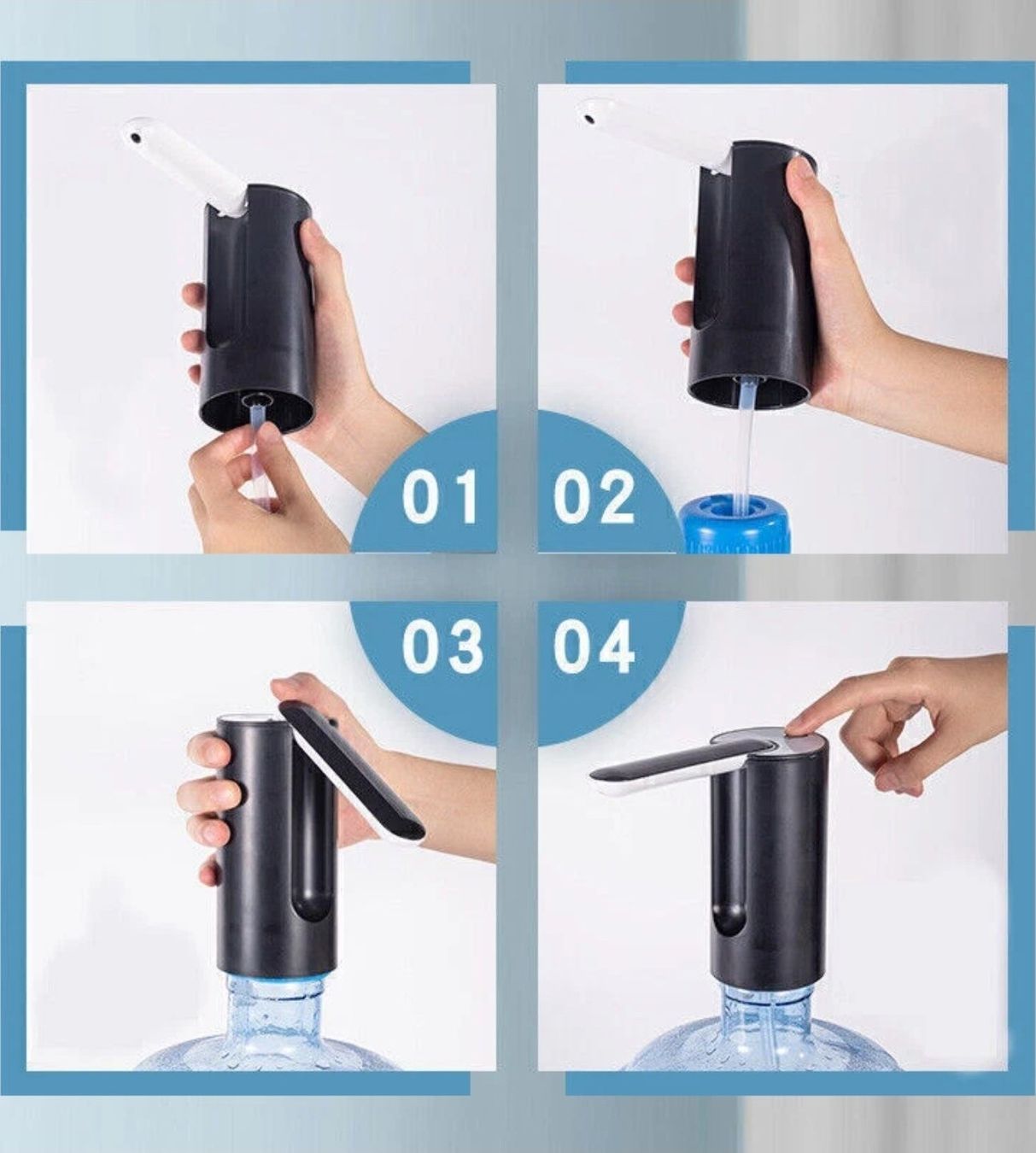 01
02
03
04