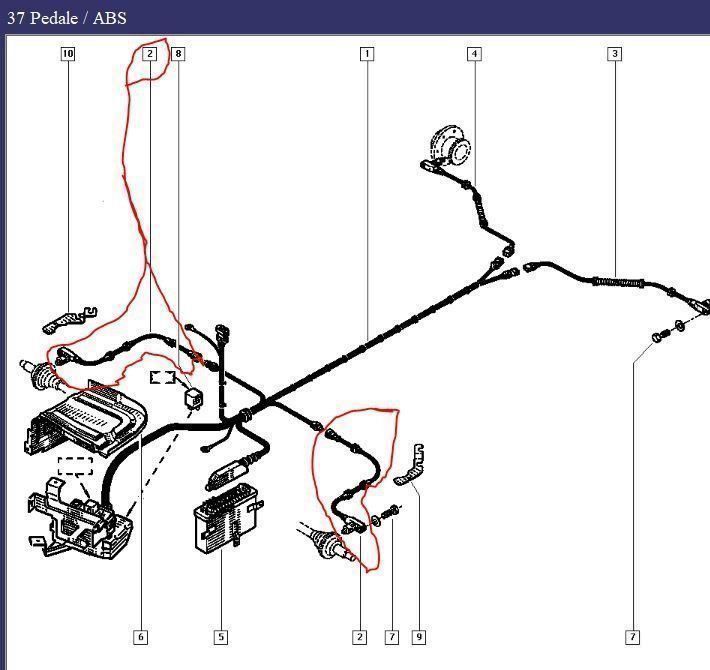 37 Pedale / ABS

10
2
8
1
4
3
6
5
2
7
9
7