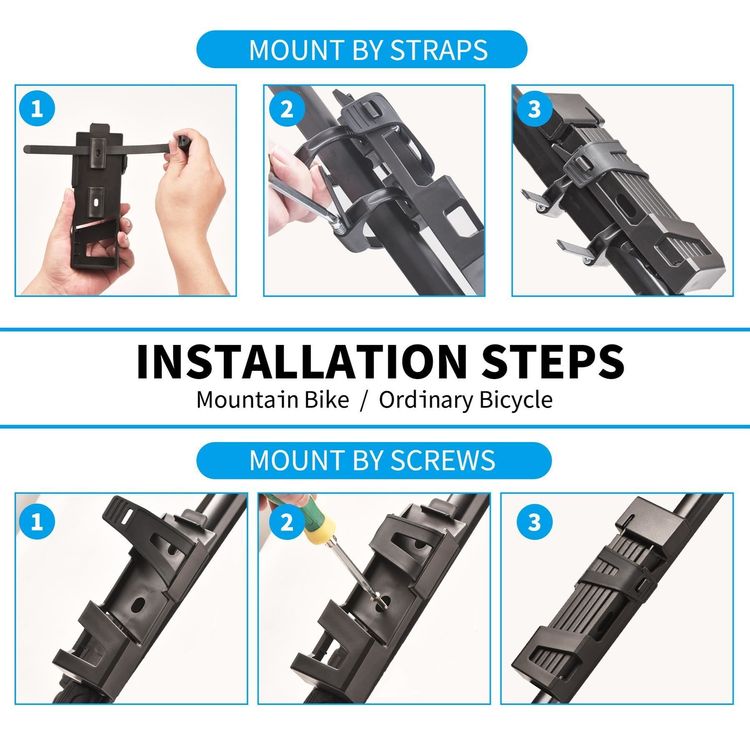 MOUNT BY STRAPS

1

2

3

INSTALLATION STEPS
Mountain Bike / Ordinary Bicycle

MOUNT BY SCREWS

1

2

3