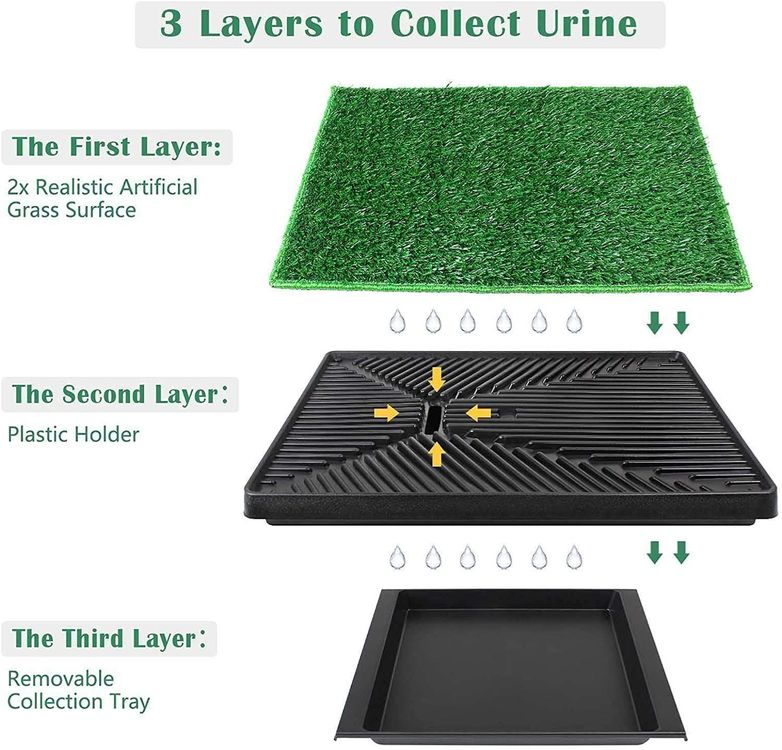 3 Layers to Collect Urine

The First Layer:

2x Realistic Artificial Grass Surface

The Second Layer：

Plastic Holder

The Third Layer：

Removable Collection Tray