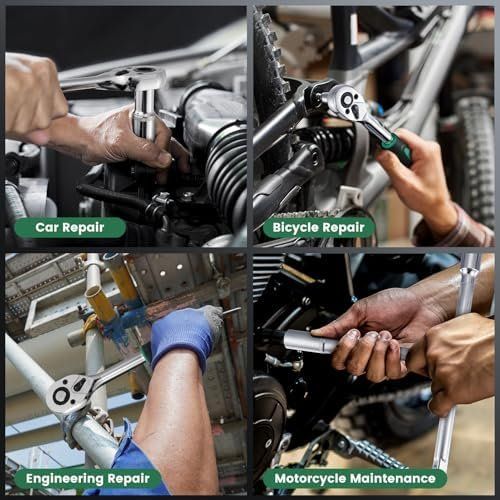 Car Repair

Bicycle Repair

Engineering Repair

Motorcycle Maintenance