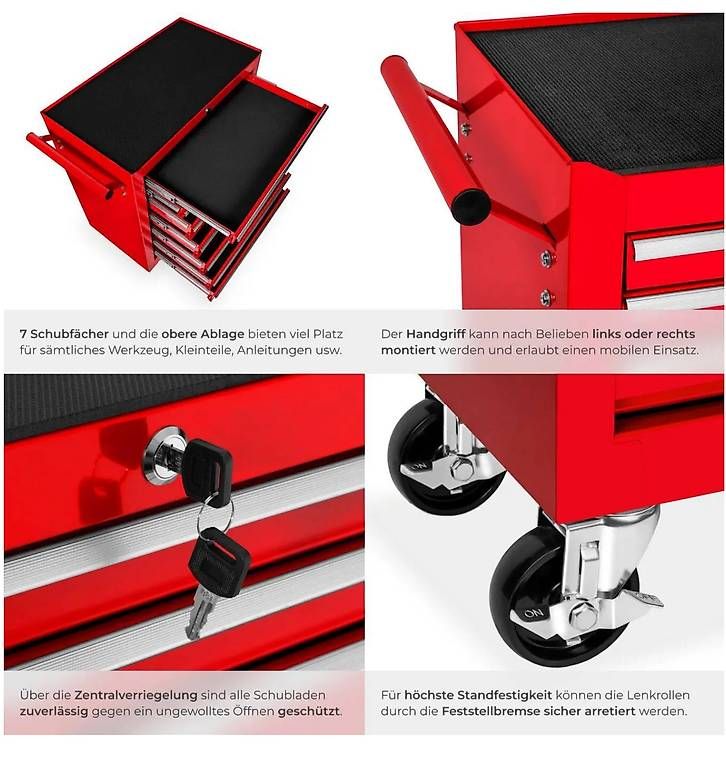 7 Schubfächer und die obere Ablage bieten viel Platz für sämtliches Werkzeug, Kleinteile, Anleitungen usw.

Der Handgriff kann nach Belieben links oder rechts montiert werden und erlaubt einen mobilen Einsatz.

ON

ON

Über die Zentralverriegelung sind alle Schubladen zuverlässig gegen ein ungewolltes Öffnen geschützt.

Für höchste Standfestigkeit können die Lenkrollen durch die Feststellbremse sicher arretiert werden.