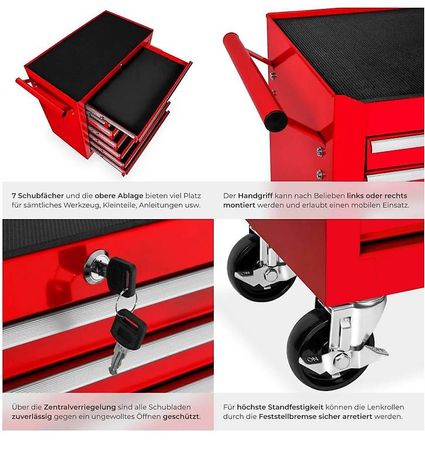 7 Schubfächer und die obere Ablage bieten viel Platz für sämtliches Werkzeug, Kleinteile, Anleitungen usw.

Der Handgriff kann nach Belieben links oder rechts montiert werden und erlaubt einen mobilen Einsatz.

Über die Zentralverriegelung sind alle Schubladen zuverlässig gegen ein ungewolltes Öffnen geschützt.

Für höchste Standfestigkeit können die Lenkrollen durch die Feststellbremse sicher arretiert werden.