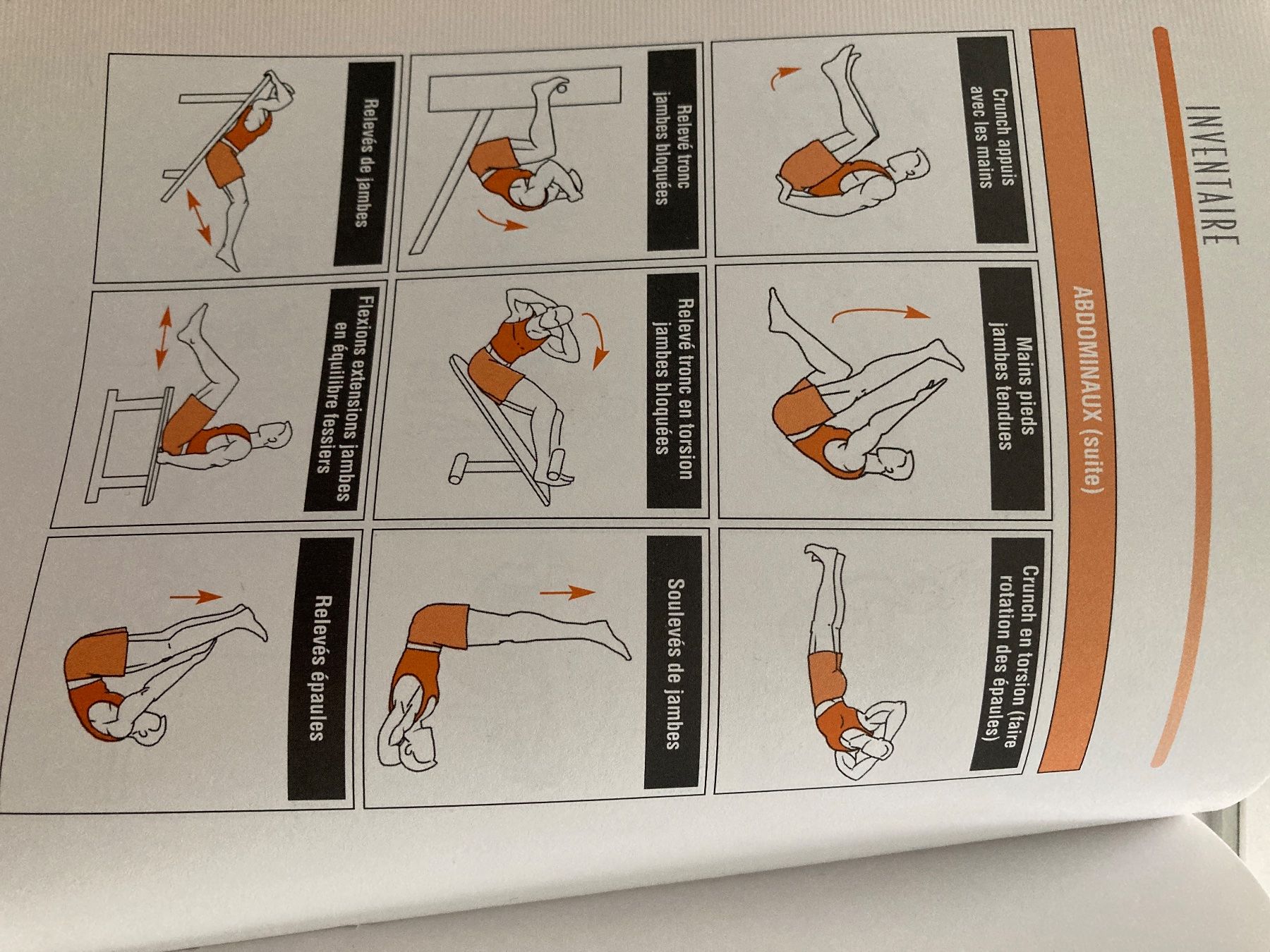 INVENTAIRE

ABDOMINAUX (suite)

Crunch appuis avec les mains

Mains pieds jambes tendues

Crunch en torsion (faire rotation des épaules)

Relevé tronc jambes bloquées

Relevé tronc en torsion jambes bloquées

Soulevés de jambes

Relevés de jambes

Flexions extensions jambes en équilibre fessiers

Relevés épaules