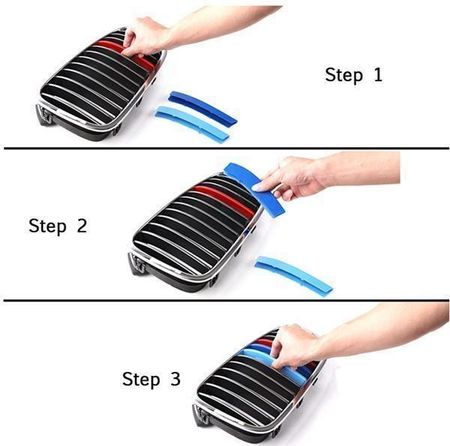 Step 1

Step 2

Step 3