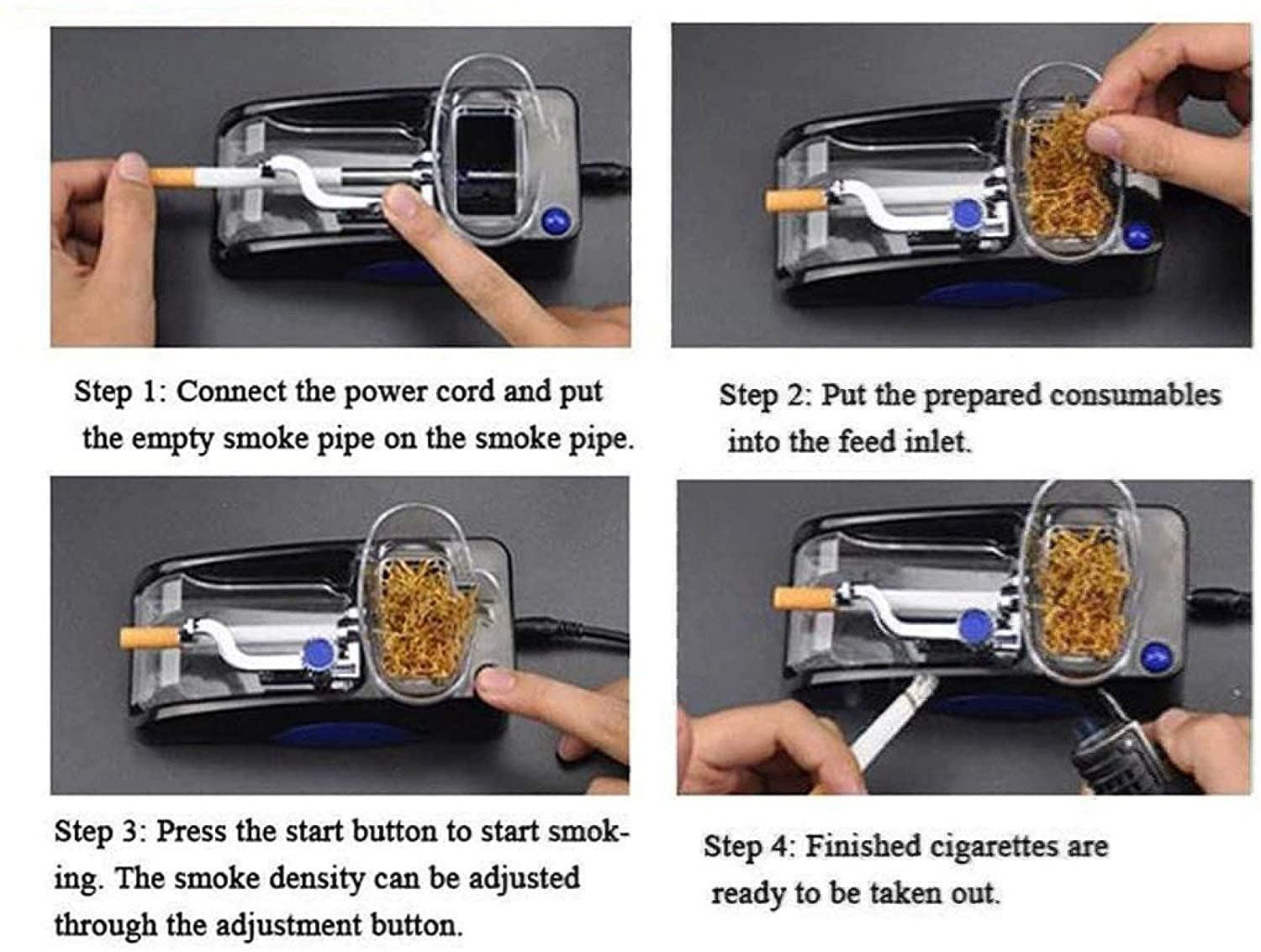 Step 1: Connect the power cord and put the empty smoke pipe on the smoke pipe.

Step 2: Put the prepared consumables into the feed inlet.

Step 3: Press the start button to start smoking. The smoke density can be adjusted through the adjustment button.

Step 4: Finished cigarettes are ready to be taken out.