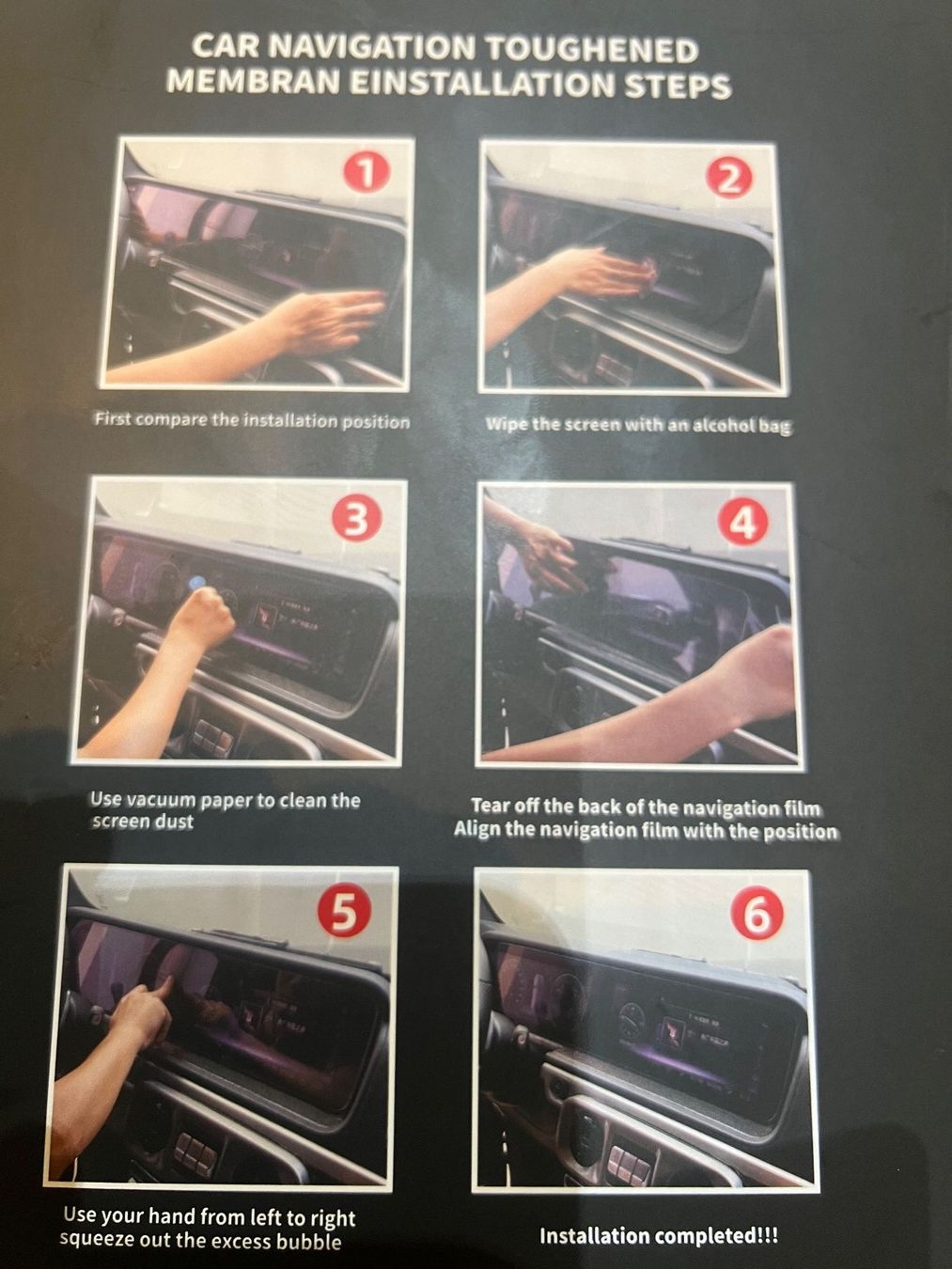 CAR NAVIGATION TOUGHENED MEMBRAN EINSTALLATION STEPS

1

First compare the installation position

2

Wipe the screen with an alcohol bag

3

Use vacuum paper to clean the screen dust

4

Tear off the back of the navigation film
Align the navigation film with the position

5

Use your hand from left to right squeeze out the excess bubble

6

Installation completed!!!