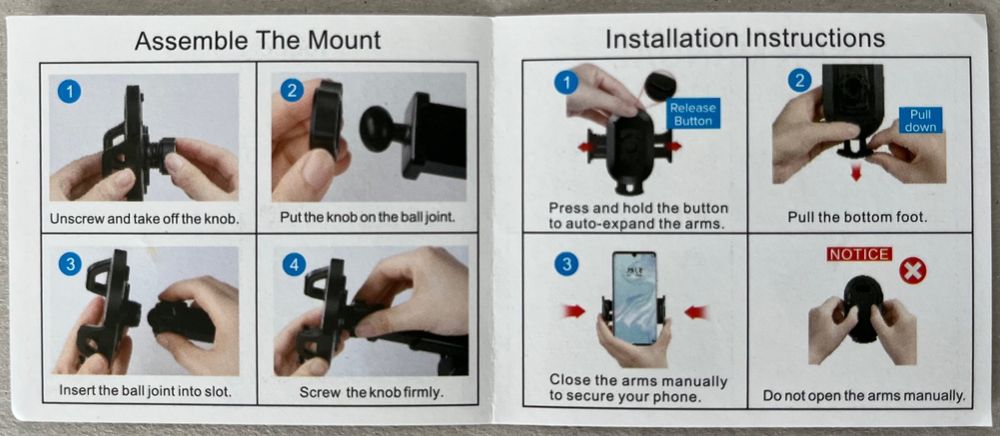 Assemble The Mount

1
Unscrew and take off the knob.

2
Put the knob on the ball joint.

3
Insert the ball joint into slot.

4
Screw the knob firmly.

Installation Instructions

1
Release Button
Press and hold the button to auto-expand the arms.

2
Pull down
Pull the bottom foot.

3
Close the arms manually to secure your phone.

NOTICE
Do not open the arms manually.