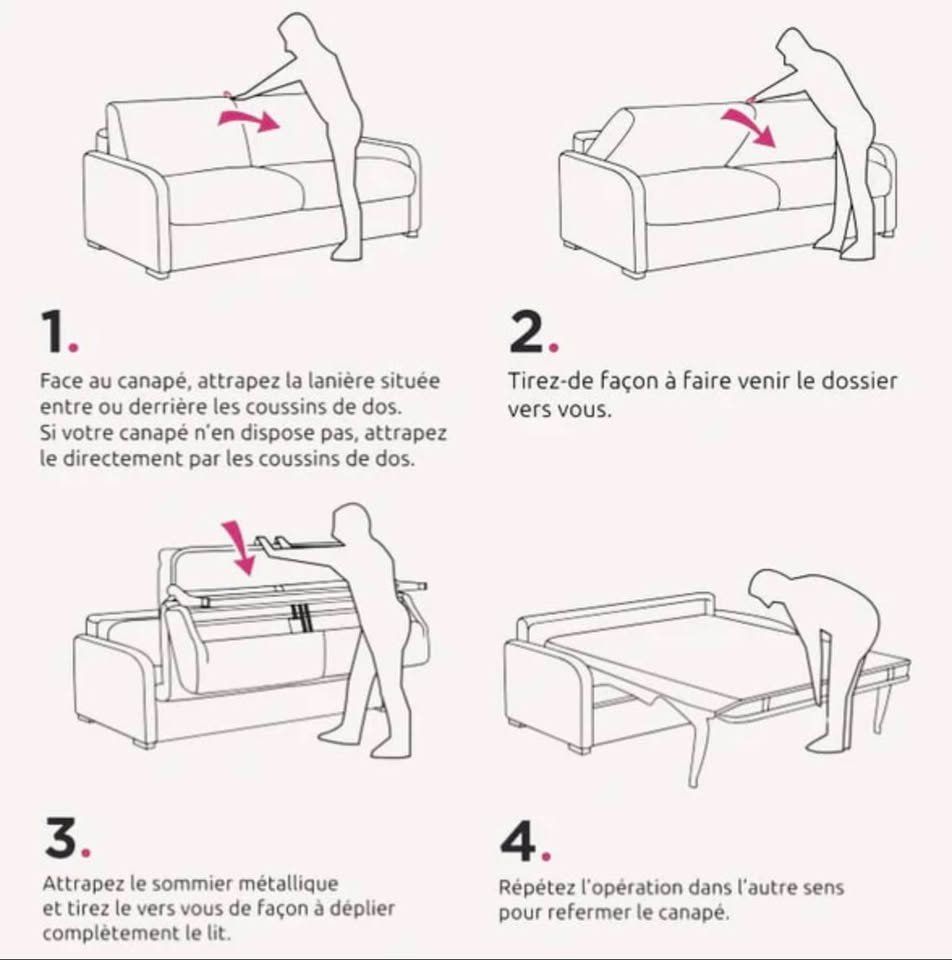 1.

Face au canapé, attrapez la lanière située entre ou derrière les coussins de dos. Si votre canapé n'en dispose pas, attrapez le directement par les coussins de dos.

2.

Tirez-de façon à faire venir le dossier vers vous.

3.

Attrapez le sommier métallique et tirez le vers vous de façon à déplier complètement le lit.

4.

Répétez l'opération dans l'autre sens pour refermer le canapé.