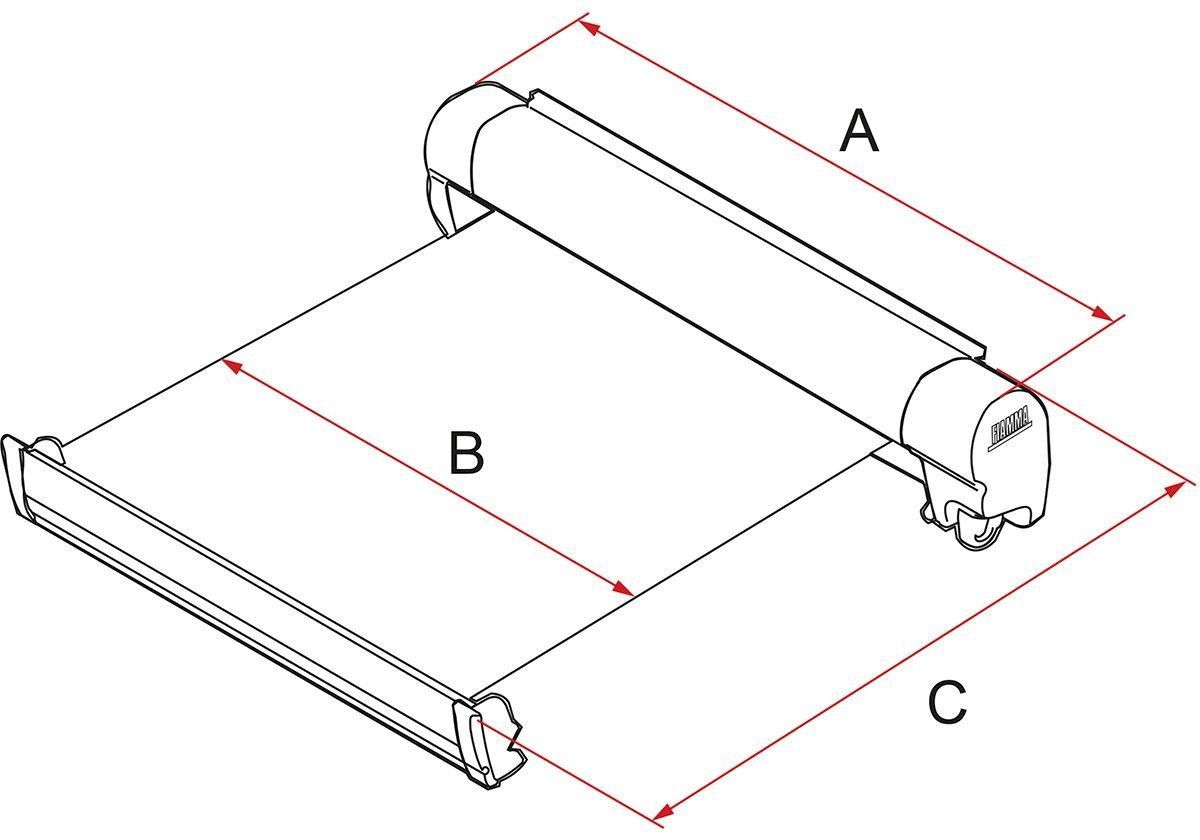 A

B

FIAMMA

C