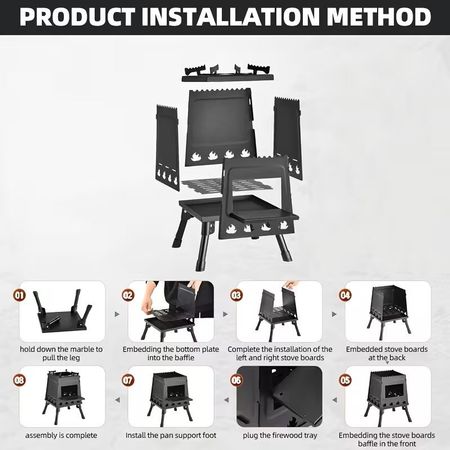 PRODUCT INSTALLATION METHOD

01
hold down the marble to pull the leg

02
Embedding the bottom plate into the baffle

03
Complete the installation of the left and right stove boards

04
Embedded stove boards at the back

08
assembly is complete

07
Install the pan support foot

06
plug the firewood tray

05
Embedding the stove boards baffle in the front