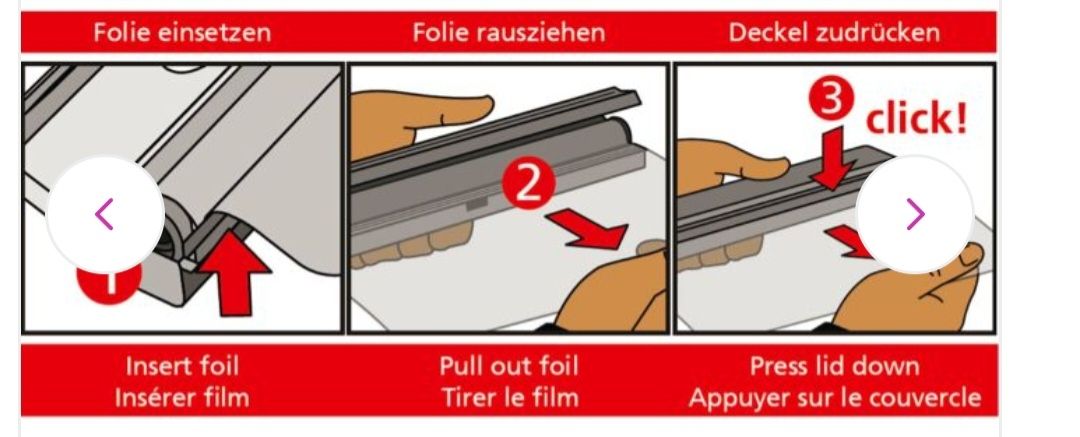 Folie einsetzen

Folie rausziehen

Deckel zudrücken

1

2

3 click!

Insert foil
Insérer film

Pull out foil
Tirer le film

Press lid down
Appuyer sur le couvercle