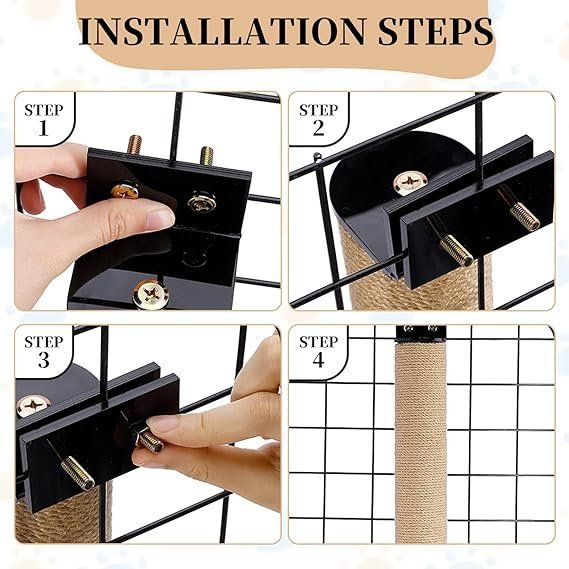 INSTALLATION STEPS

STEP
1

STEP
2

STEP
3

STEP
4