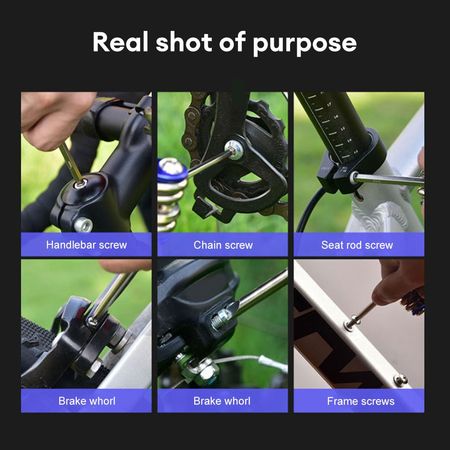 Real shot of purpose

Handlebar screw

Chain screw

Seat rod screw

Brake whorl

Brake whorl

Frame screws