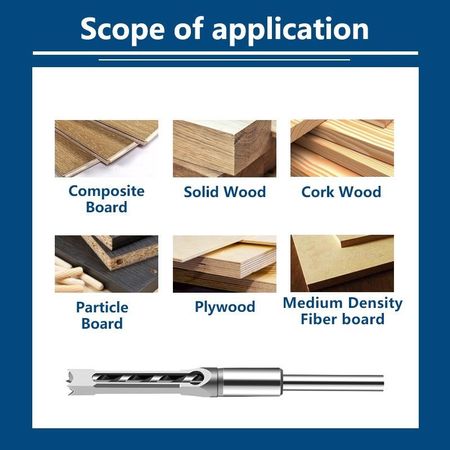 Scope of application

Composite Board

Solid Wood

Cork Wood

Particle Board

Plywood

Medium Density Fiber board