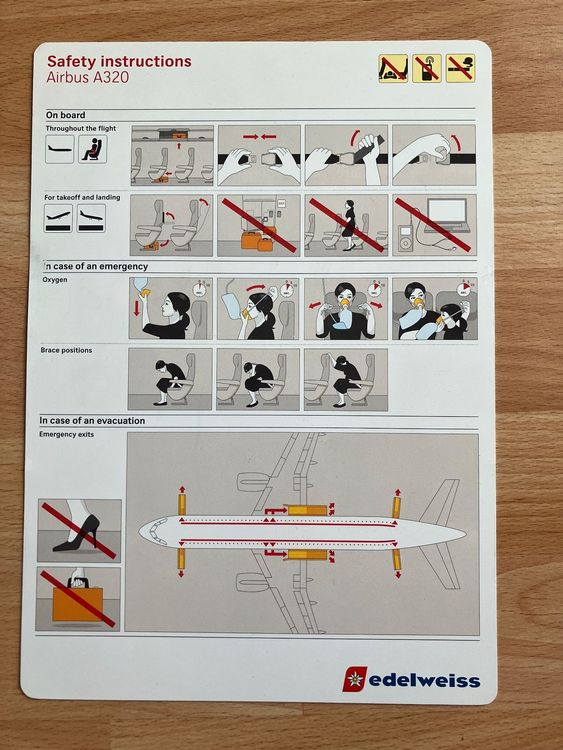 Safety instructions
Airbus A320

On board

Throughout the flight

For takeoff and landing

In case of an emergency

Oxygen

Brace positions

In case of an evacuation

Emergency exits

edelweiss