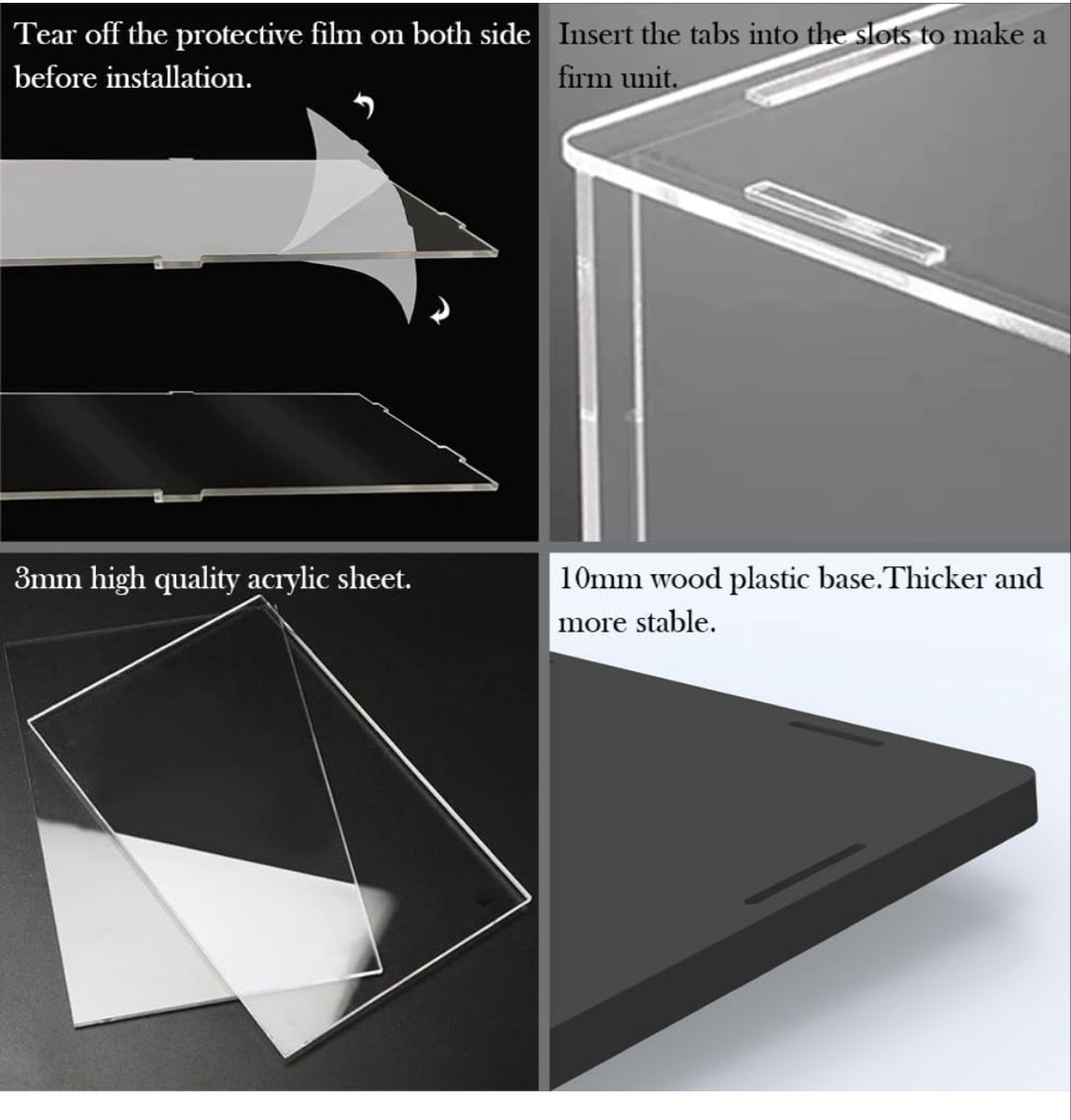 Tear off the protective film on both side before installation.

Insert the tabs into the slots to make a firm unit.

3mm high quality acrylic sheet.

10mm wood plastic base.Thicker and more stable.