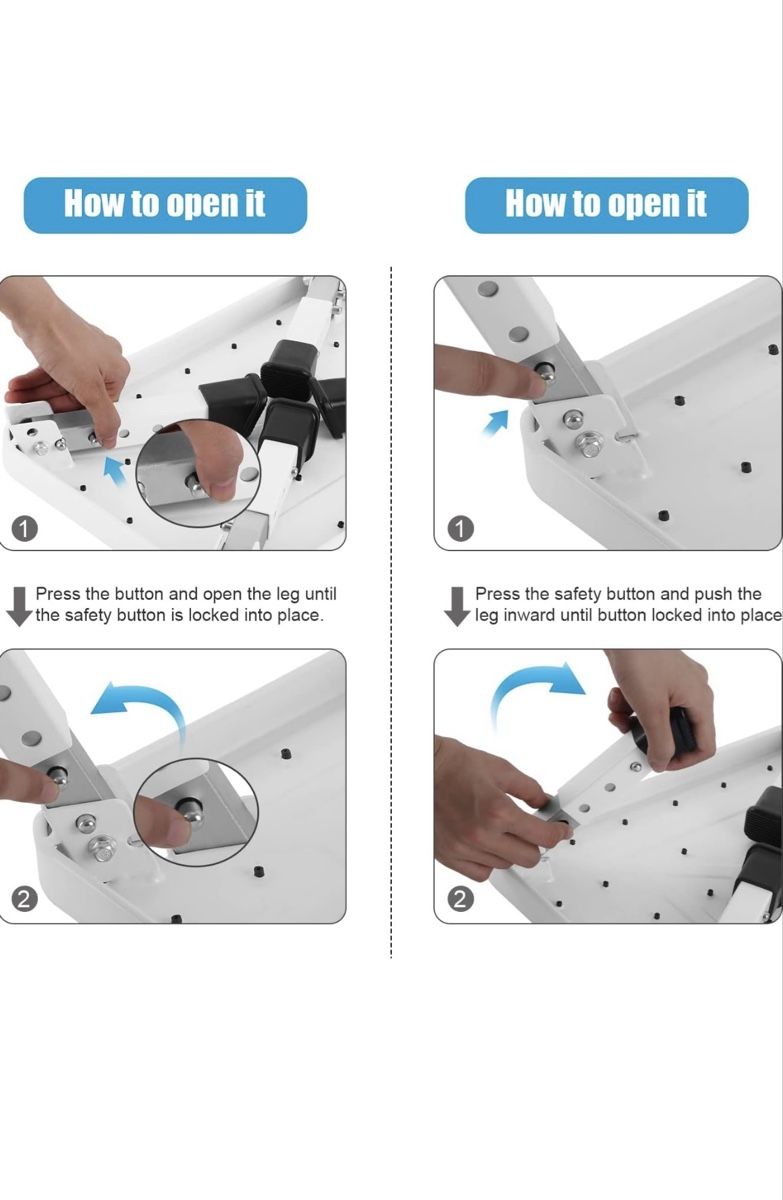 How to open it

1

Press the button and open the leg until the safety button is locked into place.

2

How to open it

1

Press the safety button and push the leg inward until button locked into place

2