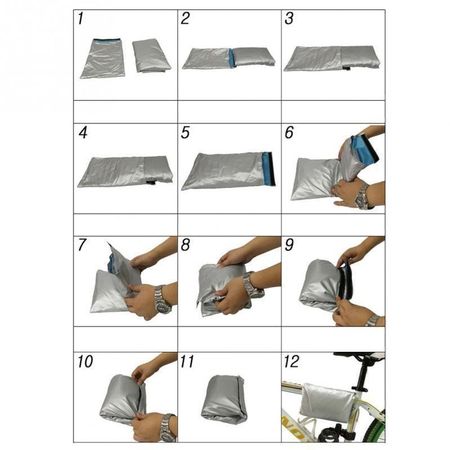 1

2

3

4

5

6

7

8

9

10

11

12