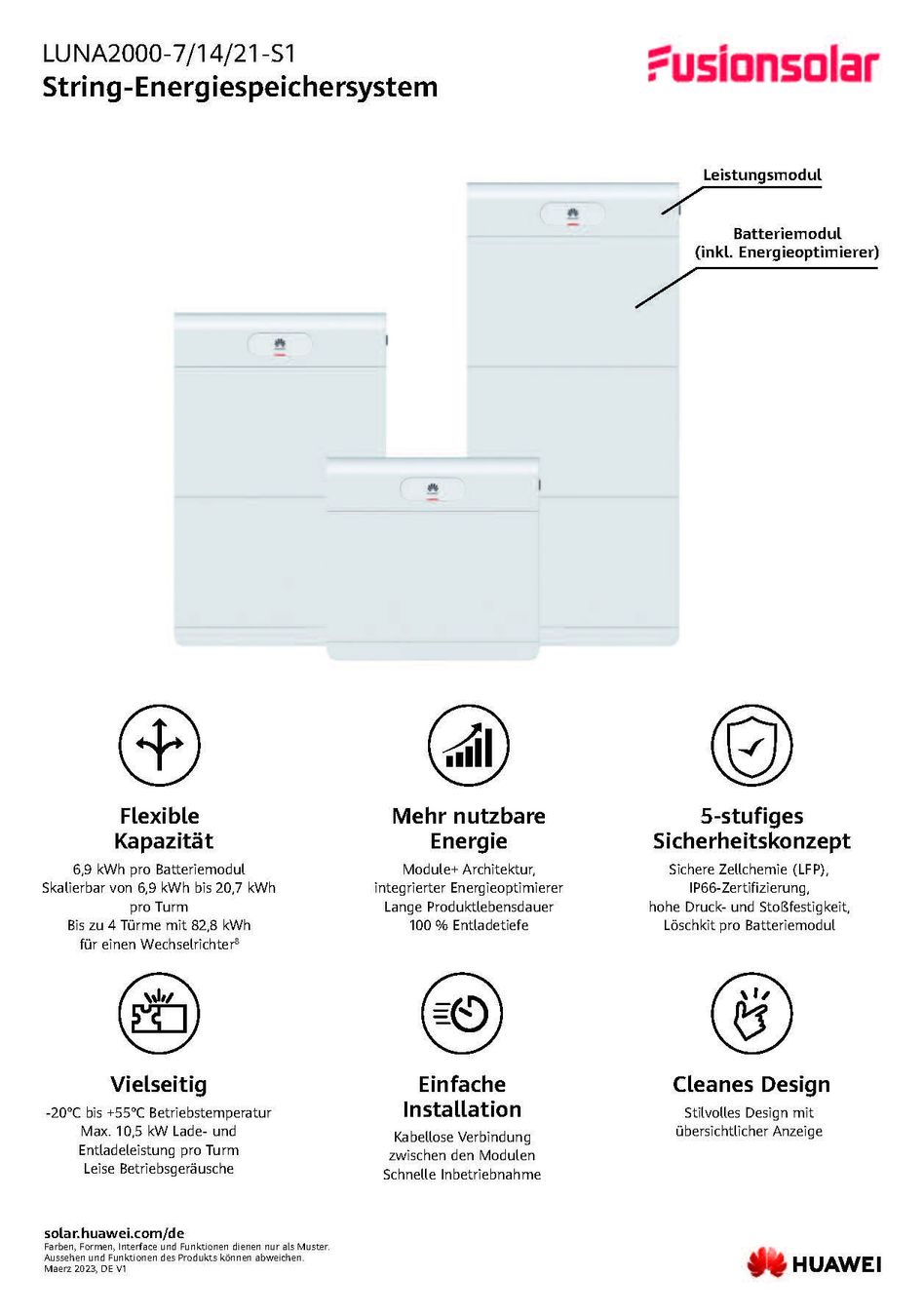 LUNA2000-7/14/21-S1
String-Energiespeichersystem

Fusionsolar

Leistungsmodul

Batteriemodul
(inkl. Energieoptimierer)

Flexible Kapazität
6,9 kWh pro Batteriemodul
Skalierbar von 6,9 kWh bis 20,7 kWh pro Turm
Bis zu 4 Türme mit 82,8 kWh für einen Wechselrichter$^8$

Mehr nutzbare Energie
Module+ Architektur,
integrierter Energieoptimierer
Lange Produktlebensdauer
100 % Entladetiefe

5-stufiges Sicherheitskonzept
Sichere Zellchemie (LFP),
IP66-Zertifizierung,
hohe Druck- und Stoßfestigkeit,
Löschkit pro Batteriemodul

Vielseitig
-20°C bis +55°C Betriebstemperatur
Max. 10,5 kW Lade- und Entladeleistung pro Turm
Leise Betriebsgeräusche

Einfache Installation
Kabellose Verbindung zwischen den Modulen
Schnelle Inbetriebnahme

Cleanes Design
Stilvolles Design mit übersichtlicher Anzeige

solar.huawei.com/de
Farben, Formen, Interface und Funktionen dienen nur als Muster.
Aussehen und Funktionen des Produkts können abweichen.
Maerz 2023, DE V1

HUAWEI