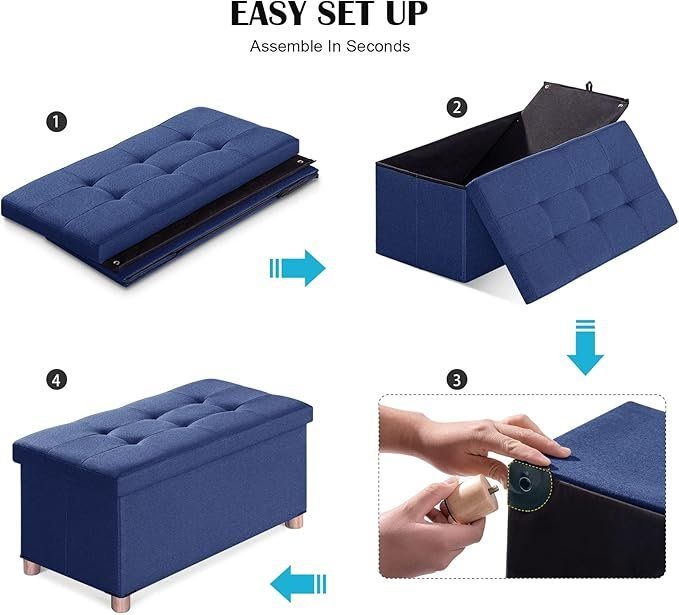 EASY SET UP

Assemble In Seconds

1

2

3

4