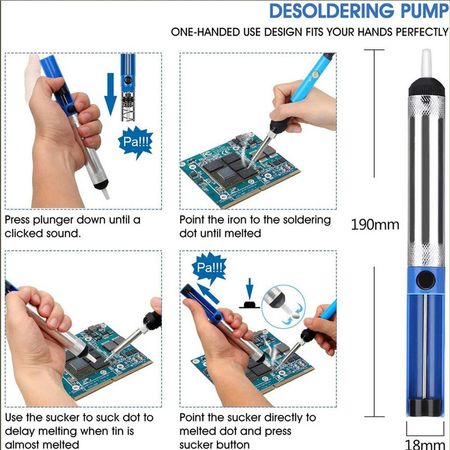 DESOLDERING PUMP

ONE-HANDED USE DESIGN FITS YOUR HANDS PERFECTLY

Pa!!!

Press plunger down until a clicked sound.

Point the iron to the soldering dot until melted

190mm

Pa!!!

Use the sucker to suck dot to delay melting when tin is almost melted

Point the sucker directly to melted dot and press sucker button

18mm