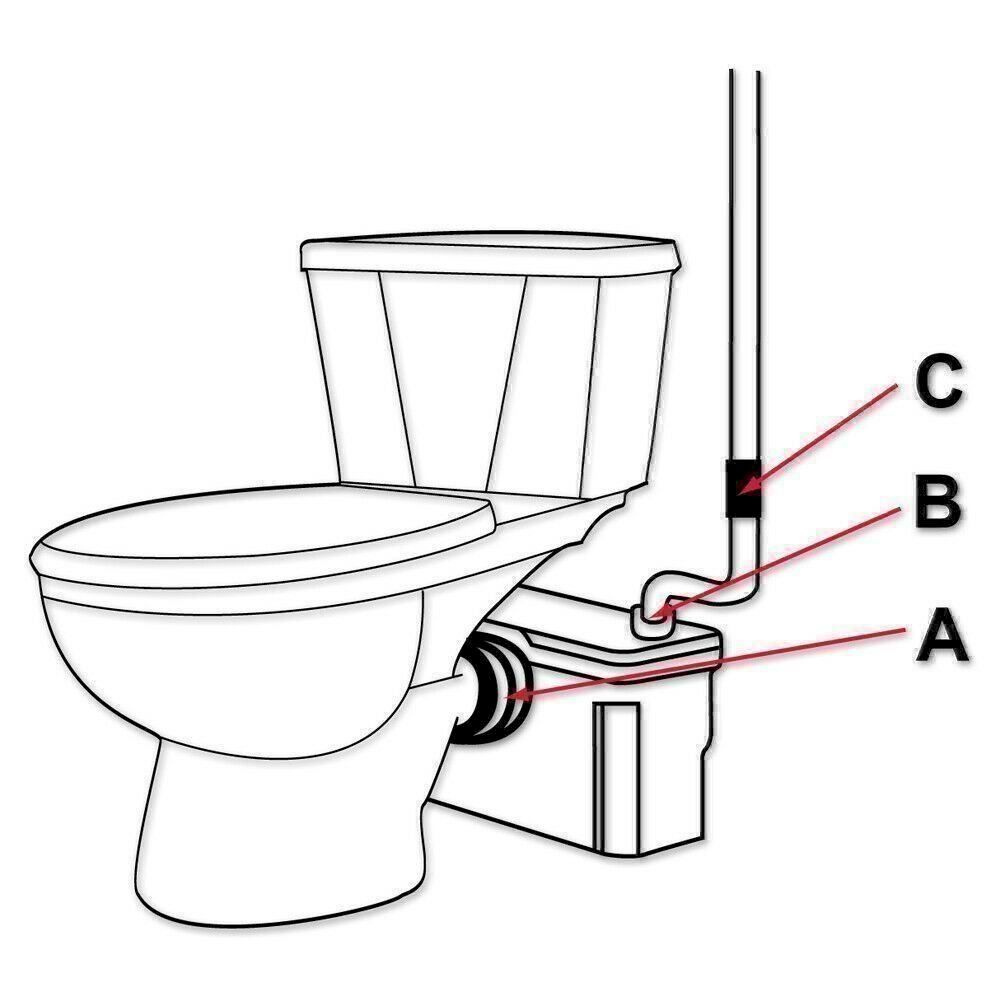 C
B
A